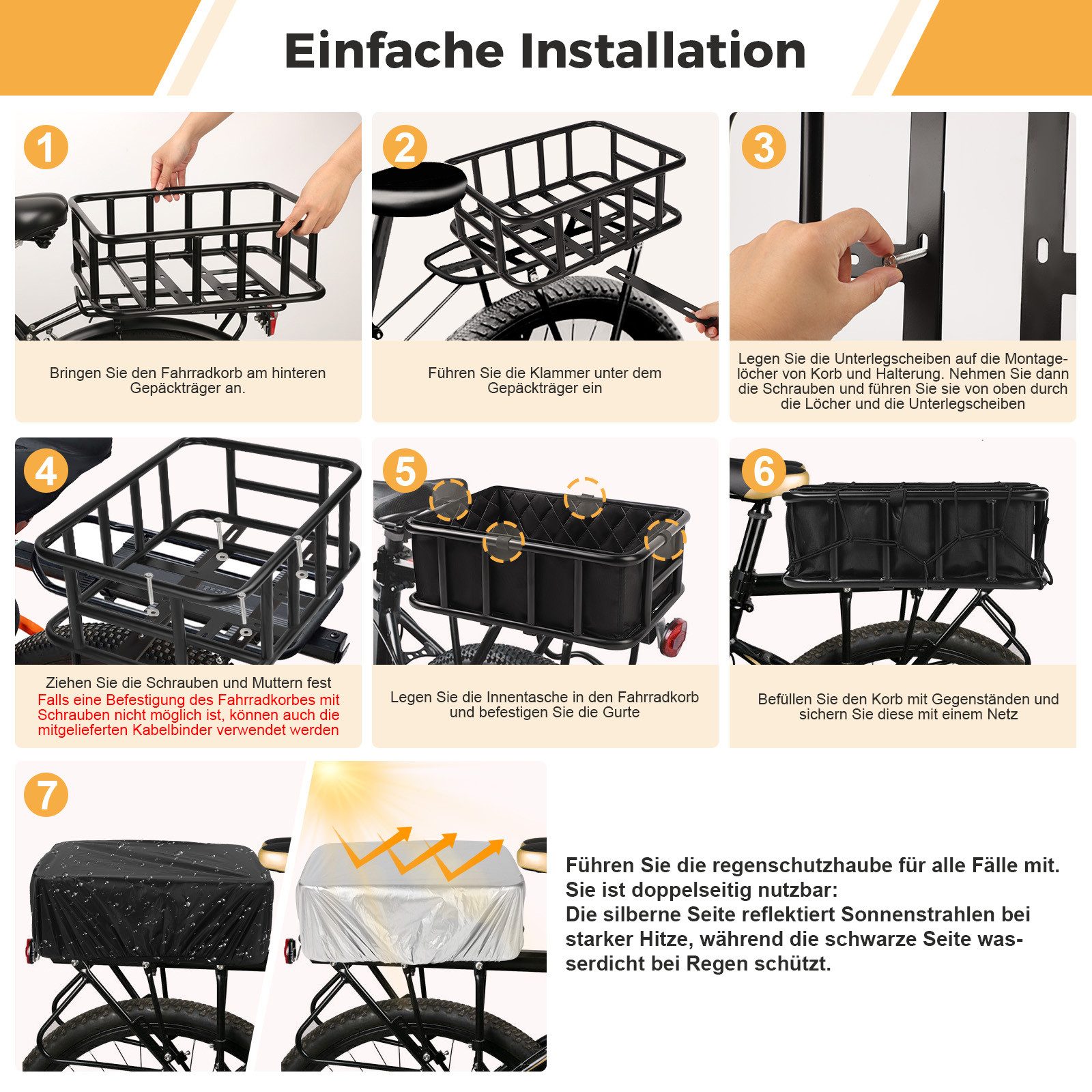 Einfache Installation

1

Bringen Sie den Fahrradkorb am hinteren Gepäckträger an.

2

Führen Sie die Klammer unter dem Gepäckträger ein

3

Legen Sie die Unterlegscheiben auf die Montagelöcher von Korb und Halterung. Nehmen Sie dann die Schrauben und führen Sie sie von oben durch die Löcher und die Unterlegscheiben

4

Ziehen Sie die Schrauben und Muttern fest
Falls eine Befestigung des Fahrradkorbes mit Schrauben nicht möglich ist, können auch die mitgelieferten Kabelbinder verwendet werden

5

Legen Sie die Innentasche in den Fahrradkorb und befestigen Sie die Gurte

6

Befüllen Sie den Korb mit Gegenständen und sichern Sie diese mit einem Netz

7

Führen Sie die regenschutzhaube für alle Fälle mit. Sie ist doppelseitig nutzbar:
Die silberne Seite reflektiert Sonnenstrahlen bei starker Hitze, während die schwarze Seite wasserdicht bei Regen schützt.