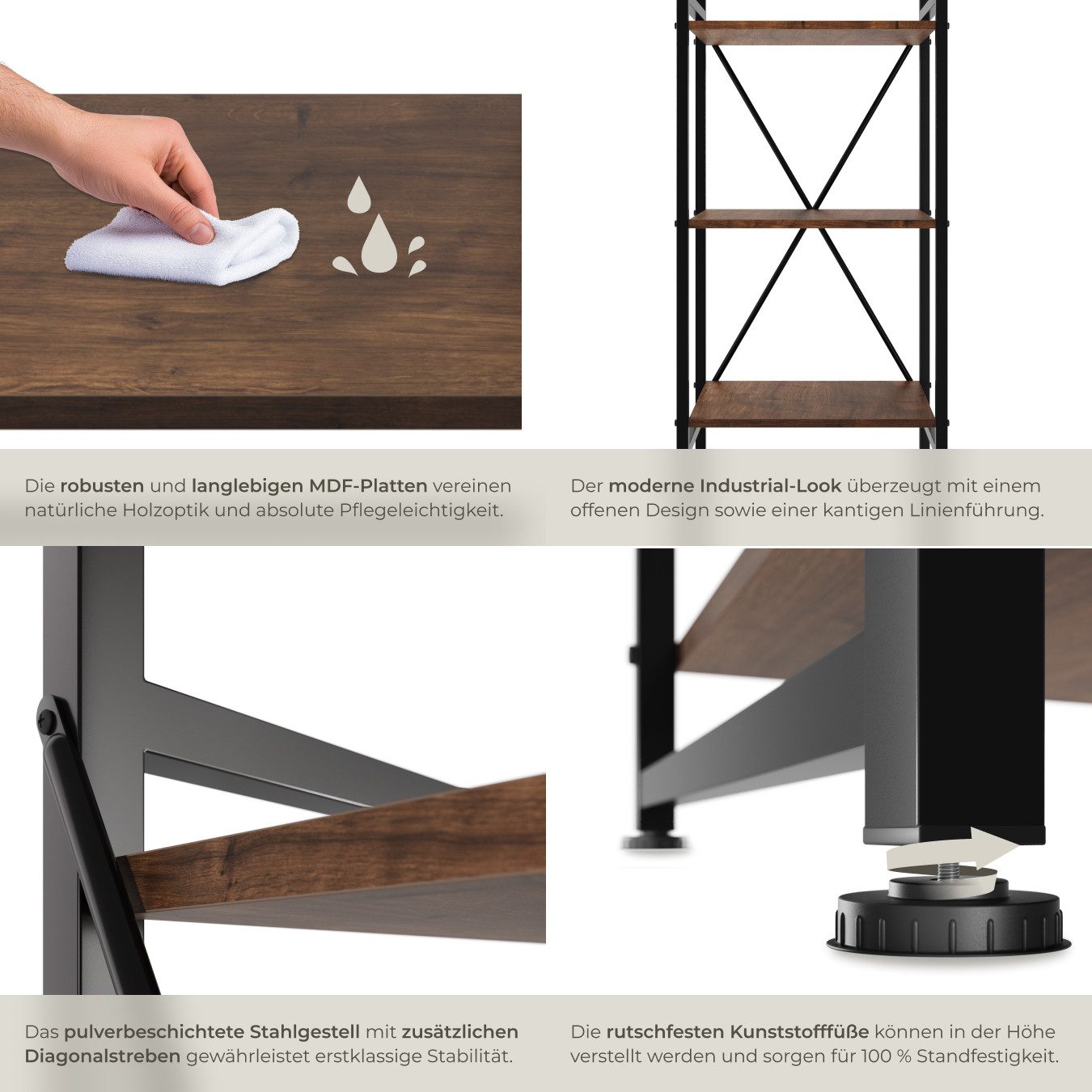 Die robusten und langlebigen MDF-Platten vereinen natürliche Holzoptik und absolute Pflegeleichtigkeit.

Der moderne Industrial-Look überzeugt mit einem offenen Design sowie einer kantigen Linienführung.

Das pulverbeschichtete Stahlgestell mit zusätzlichen Diagonalstreben gewährleistet erstklassige Stabilität.

Die rutschfesten Kunststofffüße können in der Höhe verstellt werden und sorgen für 100 % Standfestigkeit.