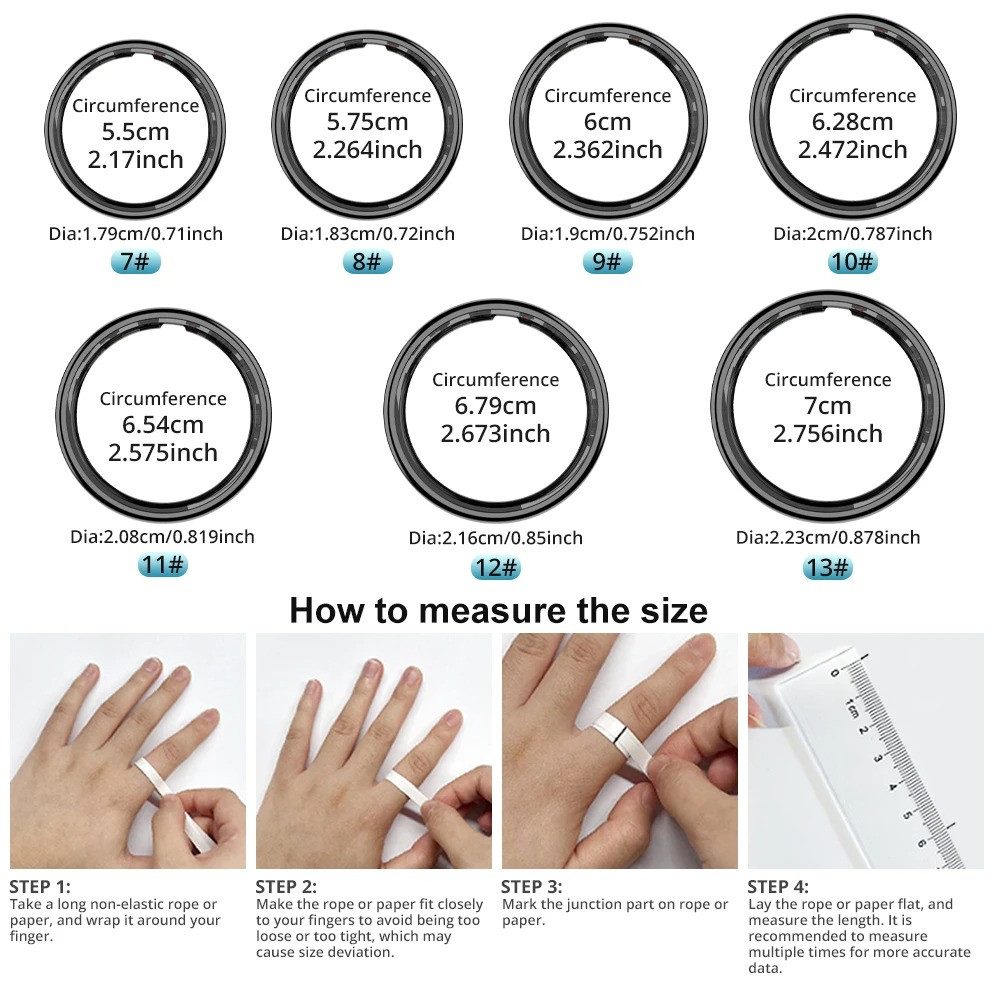 Circumference
5.5cm
2.17inch

Dia:1.79cm/0.71inch
7#

Circumference
5.75cm
2.264inch

Dia:1.83cm/0.72inch
8#

Circumference
6cm
2.362inch

Dia:1.9cm/0.752inch
9#

Circumference
6.28cm
2.472inch

Dia:2cm/0.787inch
10#

Circumference
6.54cm
2.575inch

Dia:2.08cm/0.819inch
11#

Circumference
6.79cm
2.673inch

Dia:2.16cm/0.85inch
12#

Circumference
7cm
2.756inch

Dia:2.23cm/0.878inch
13#

How to measure the size

0 1cm 2 3 4 5 6

STEP 1:
Take a long non-elastic rope or paper, and wrap it around your finger.

STEP 2:
Make the rope or paper fit closely to your fingers to avoid being too loose or too tight, which may cause size deviation.

STEP 3:
Mark the junction part on rope or paper.

STEP 4:
Lay the rope or paper flat, and measure the length. It is recommended to measure multiple times for more accurate data.