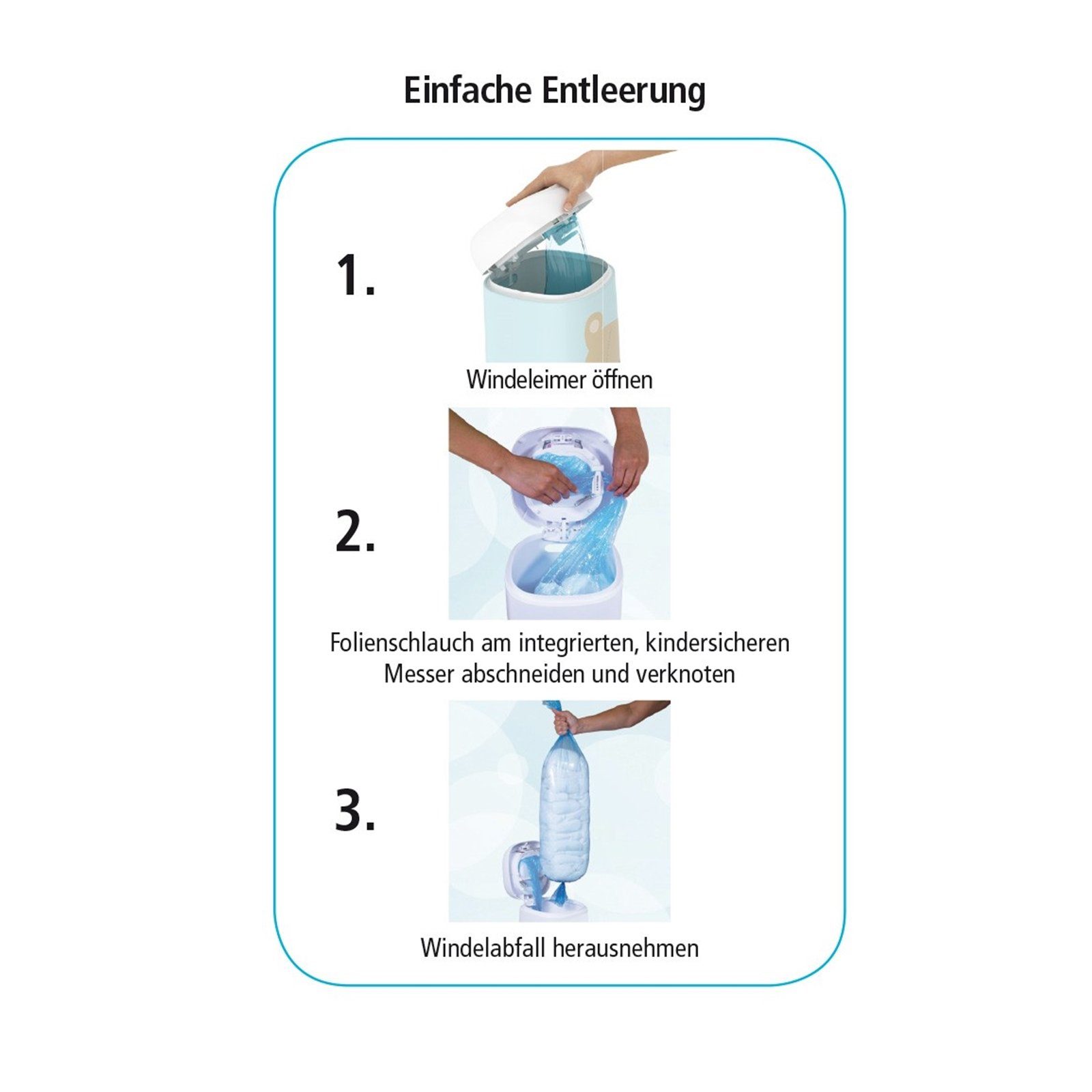 Einfache Entleerung

1.

Windeleimer öffnen

2.

Folienschlauch am integrierten, kindersicheren Messer abschneiden und verknoten

3.

Windelabfall herausnehmen