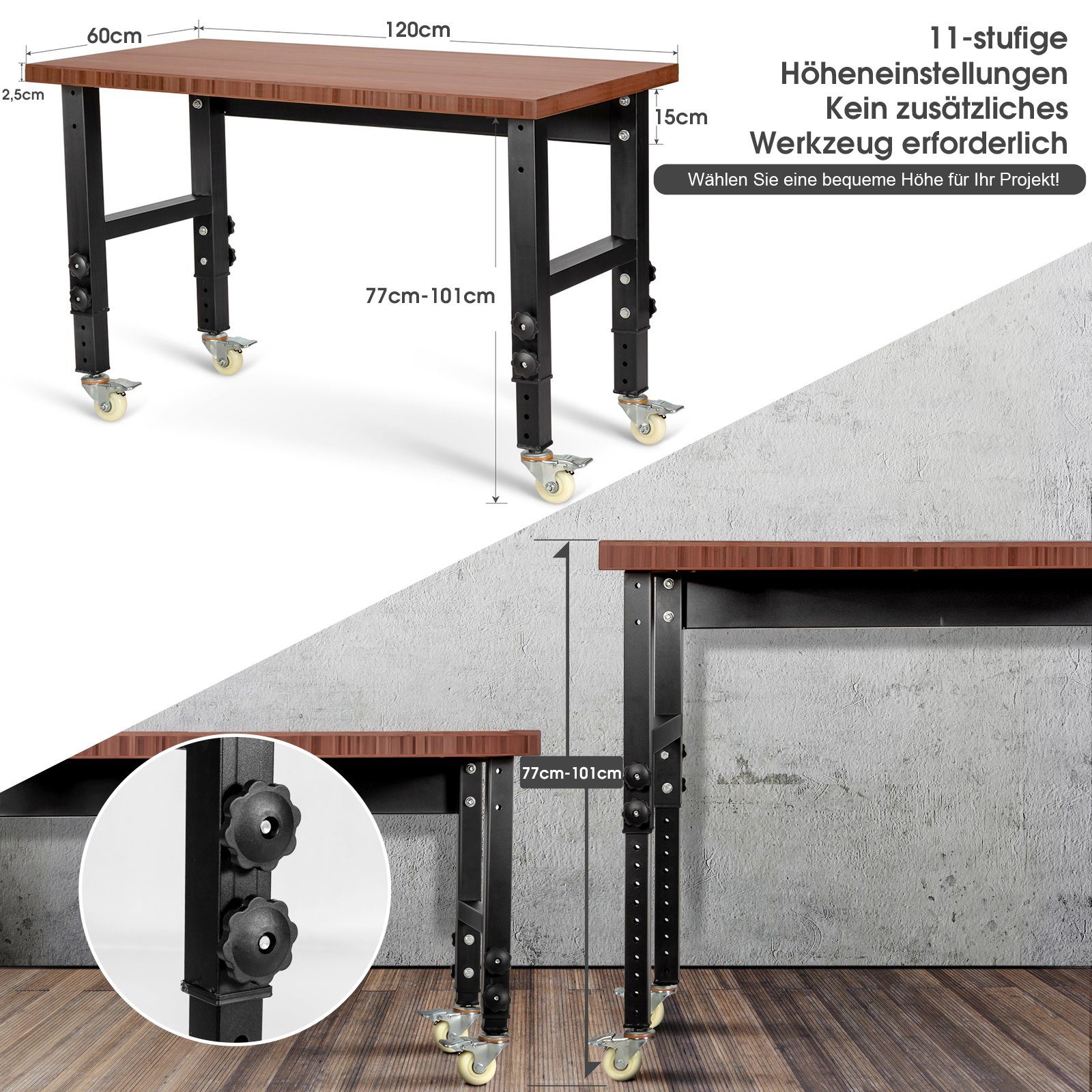 60cm

120cm

2,5cm

15cm

77cm-101cm

11-stufige Höheneinstellungen Kein zusätzliches Werkzeug erforderlich

Wählen Sie eine bequeme Höhe für Ihr Projekt!

77cm-101cm