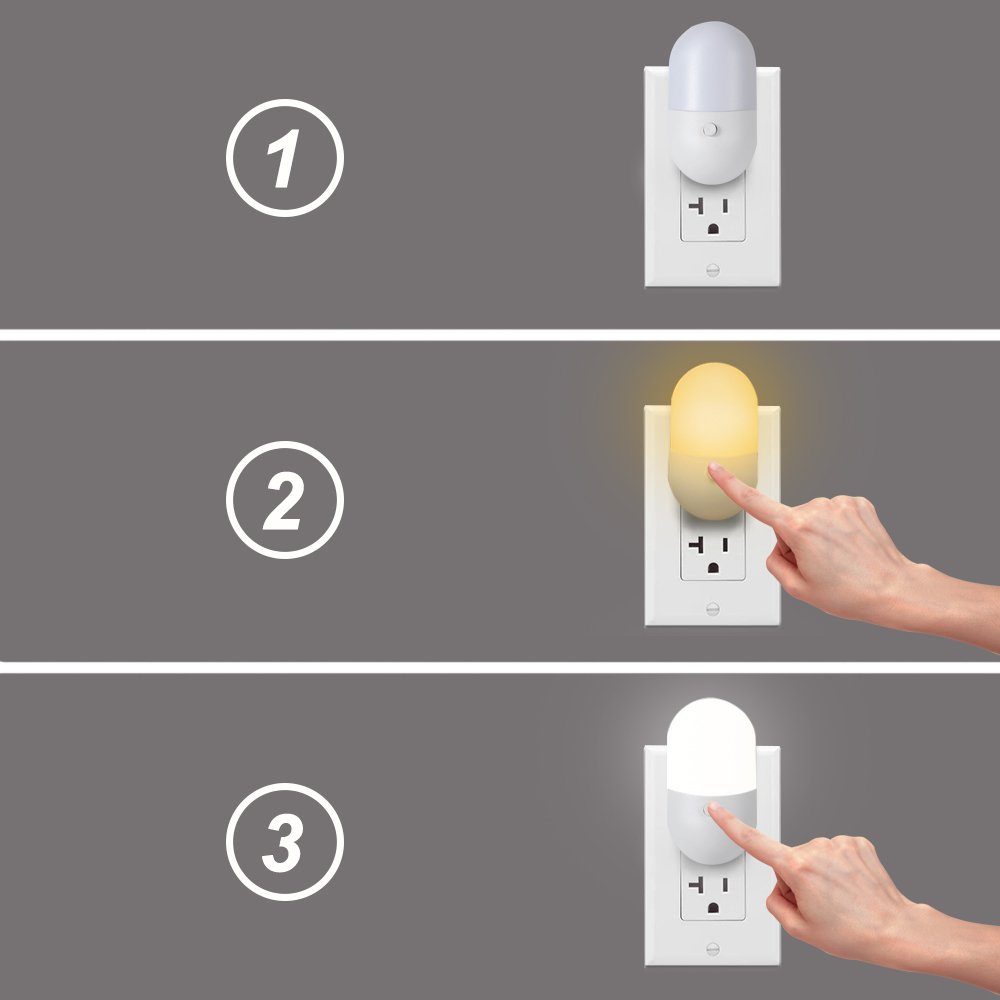 1

2

3