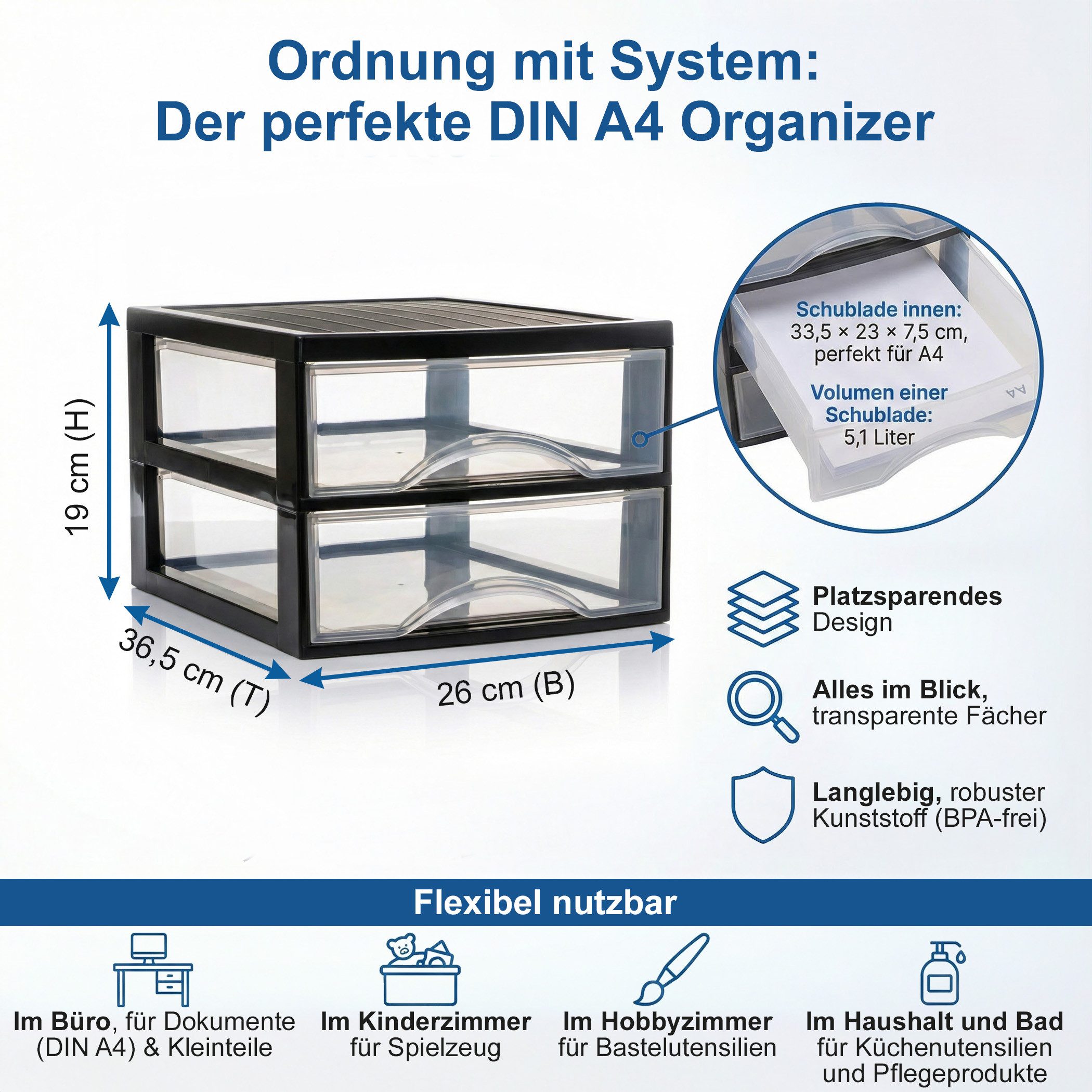 Ordnung mit System:
Der perfekte DIN A4 Organizer

19 cm (H)

36,5 cm (T)

26 cm (B)

Schublade innen:
33,5 × 23 × 7,5 cm,
perfekt für A4

Volumen einer Schublade:
5,1 Liter

A4

Platzsparendes Design

Alles im Blick, transparente Fächer

Langlebig, robuster Kunststoff (BPA-frei)

Flexibel nutzbar

Im Büro, für Dokumente (DIN A4) & Kleinteile

Im Kinderzimmer für Spielzeug

Im Hobbyzimmer für Bastelutensilien

Im Haushalt und Bad für Küchenutensilien und Pflegeprodukte