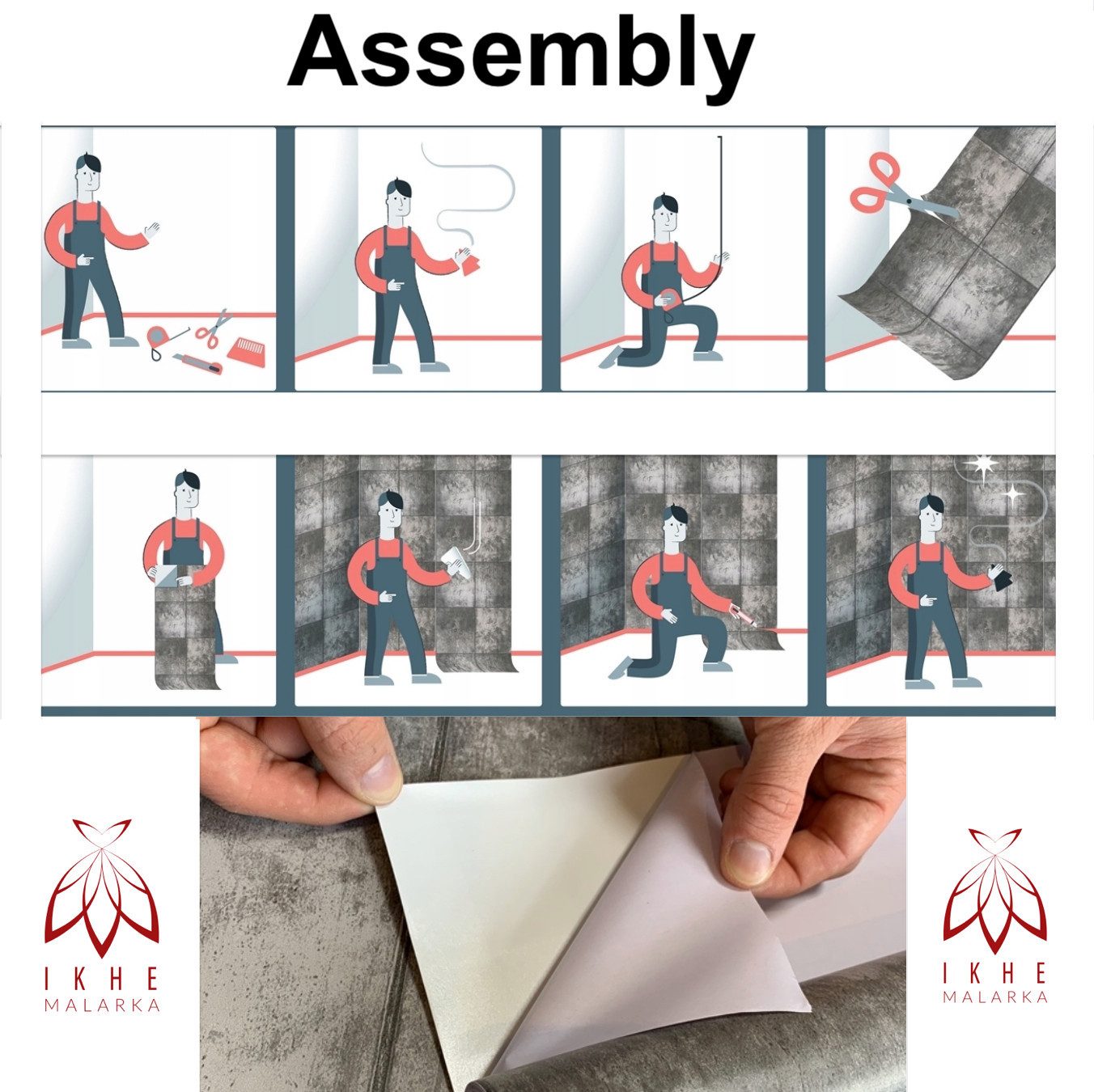 Assembly

IKHE
MALARKA

IKHE
MALARKA