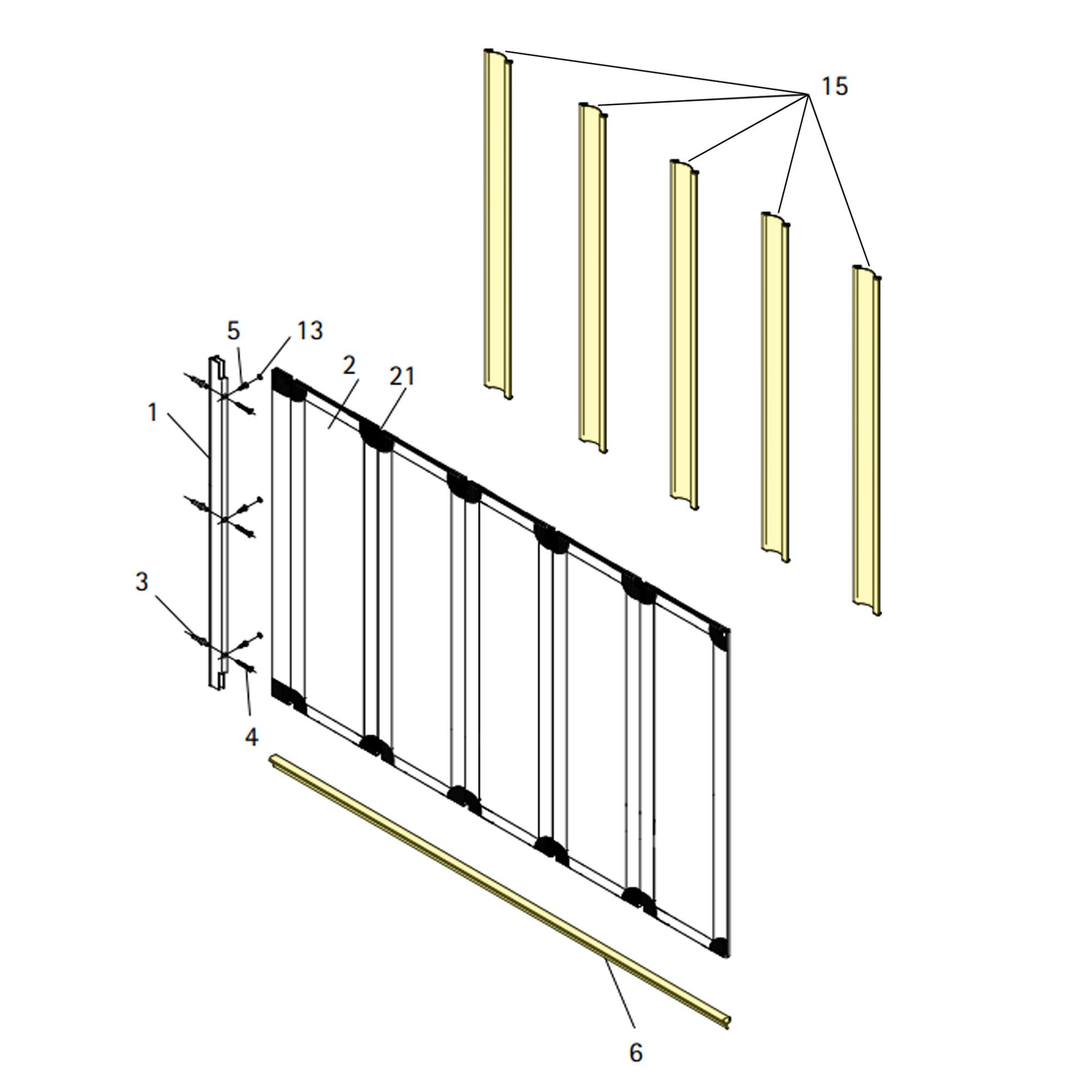 15

5
13
2
21
1

3

4

6