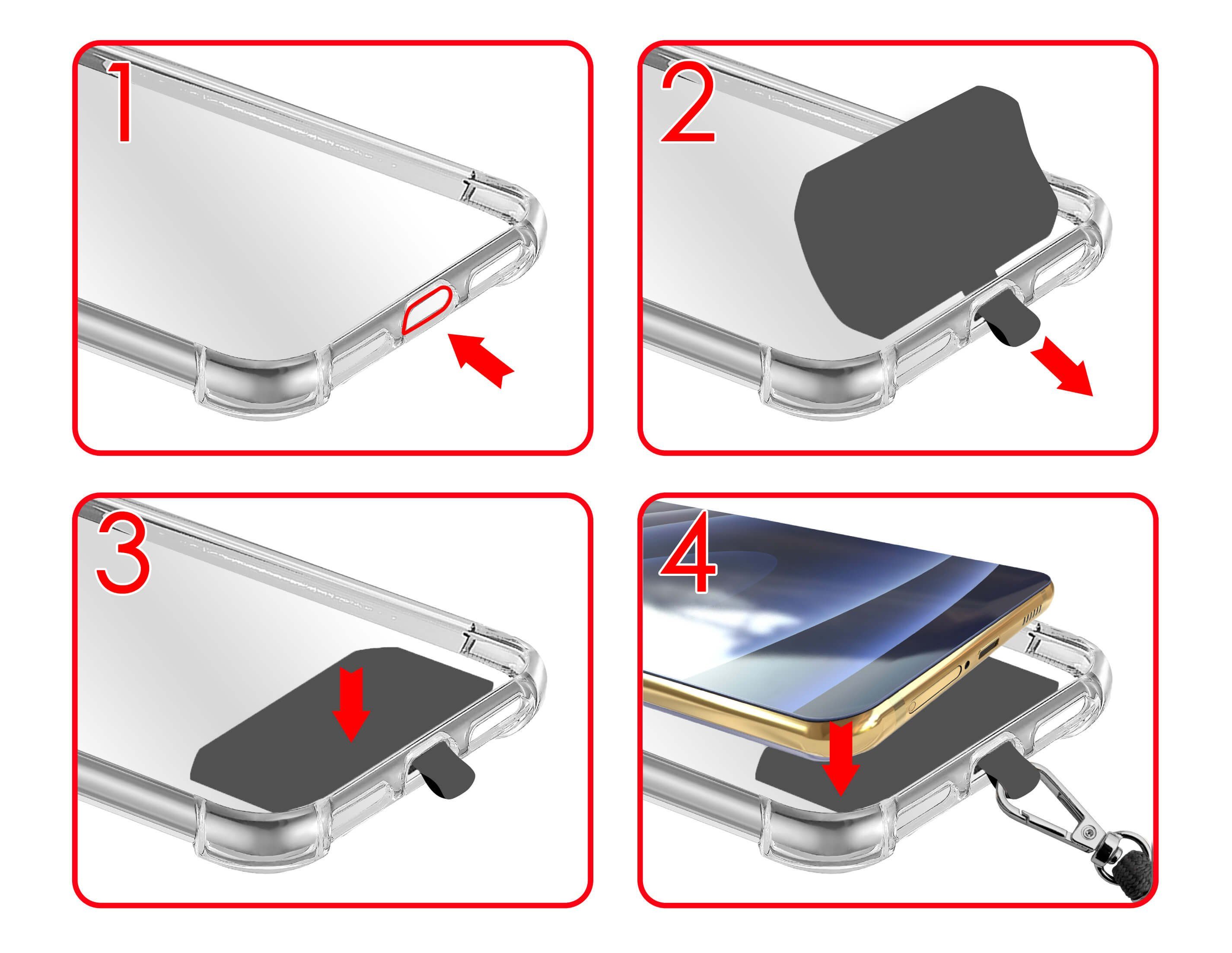 1

2

3

4