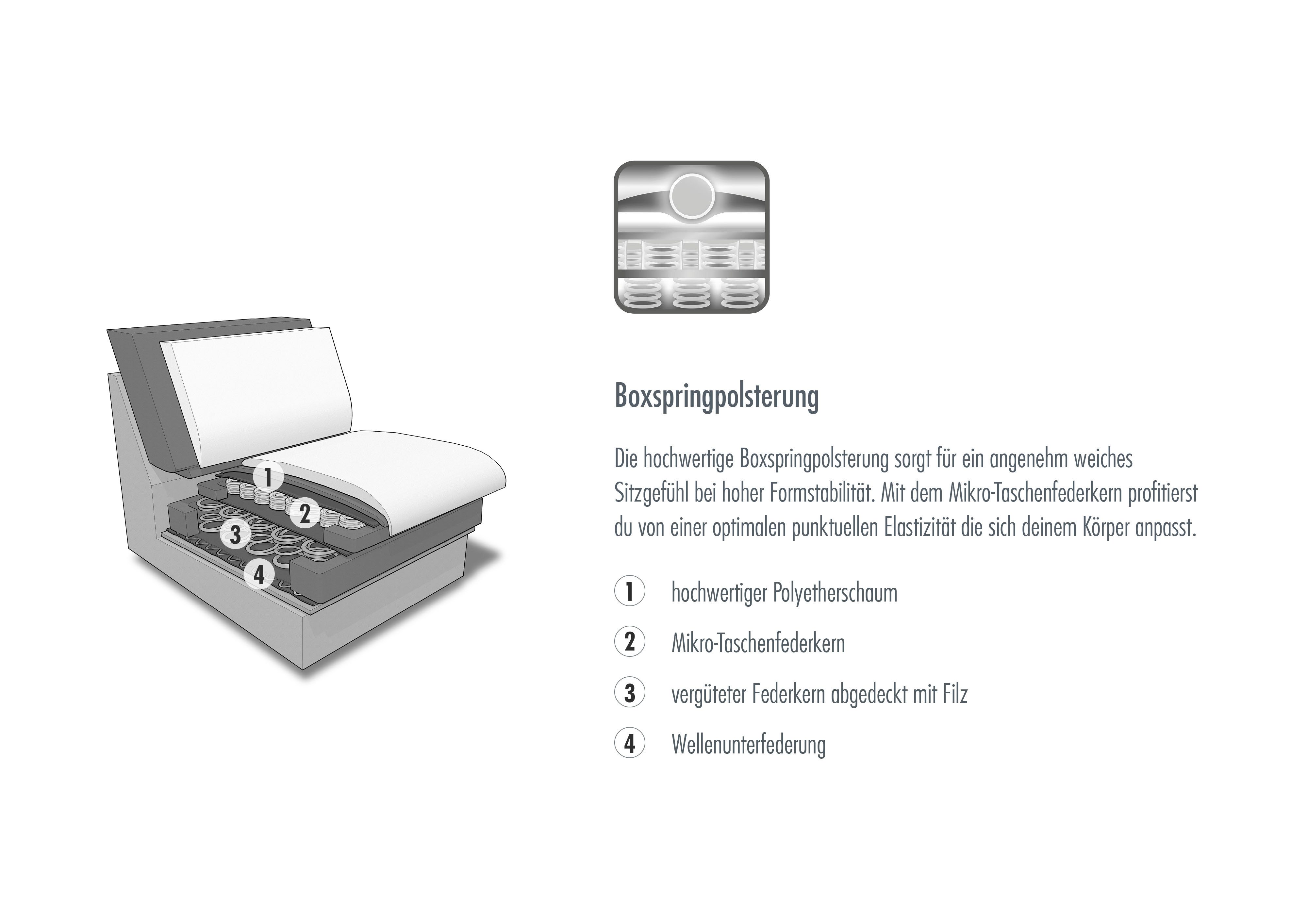 1
2
3
4

Boxspringpolsterung

Die hochwertige Boxspringpolsterung sorgt für ein angenehm weiches Sitzgefühl bei hoher Formstabilität. Mit dem Mikro-Taschenfederkern profitierst du von einer optimalen punktuellen Elastizität die sich deinem Körper anpasst.

1 hochwertiger Polyetherschaum

2 Mikro-Taschenfederkern

3 vergüteter Federkern abgedeckt mit Filz

4 Wellenunterfederung