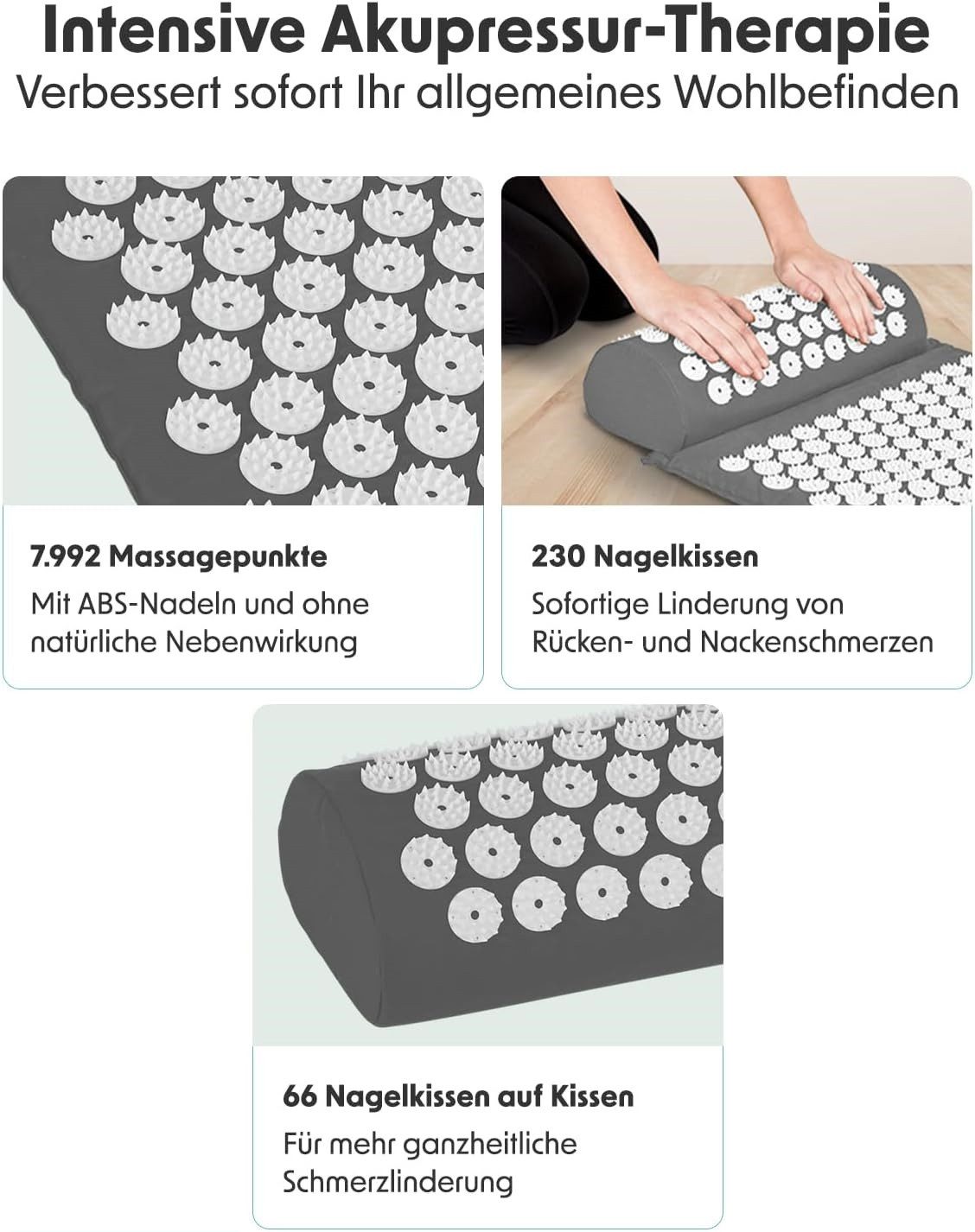 Intensive Akupressur-Therapie
Verbessert sofort Ihr allgemeines Wohlbefinden

7.992 Massagepunkte
Mit ABS-Nadeln und ohne natürliche Nebenwirkung

230 Nagelkissen
Sofortige Linderung von Rücken- und Nackenschmerzen

66 Nagelkissen auf Kissen
Für mehr ganzheitliche Schmerzlinderung