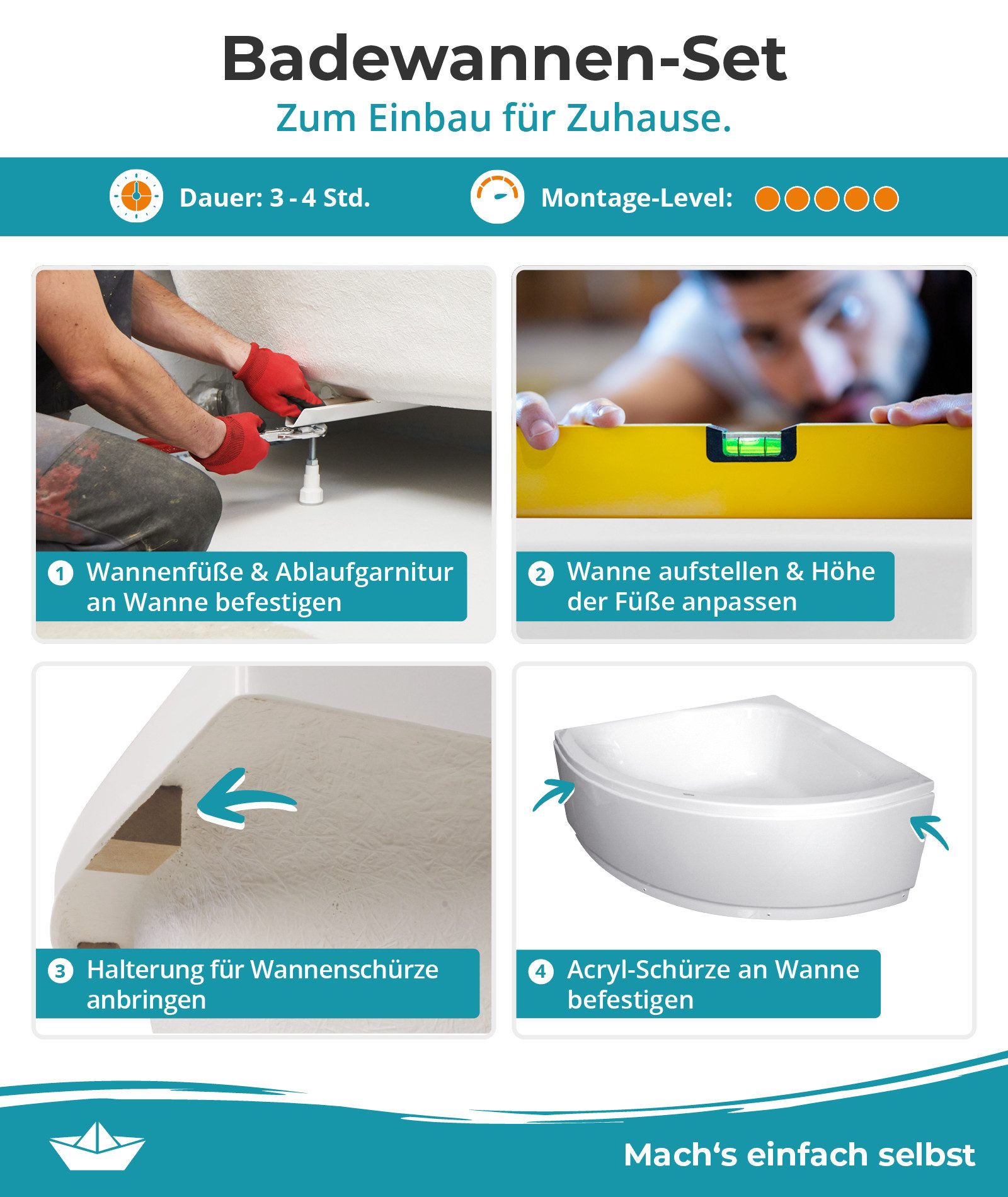 Badewannen-Set
Zum Einbau für Zuhause.

Dauer: 3 - 4 Std.

Montage-Level:

1 Wannenfüße & Ablaufgarnitur an Wanne befestigen

2 Wanne aufstellen & Höhe der Füße anpassen

3 Halterung für Wannenschürze anbringen

4 Acryl-Schürze an Wanne befestigen

Mach‘s einfach selbst