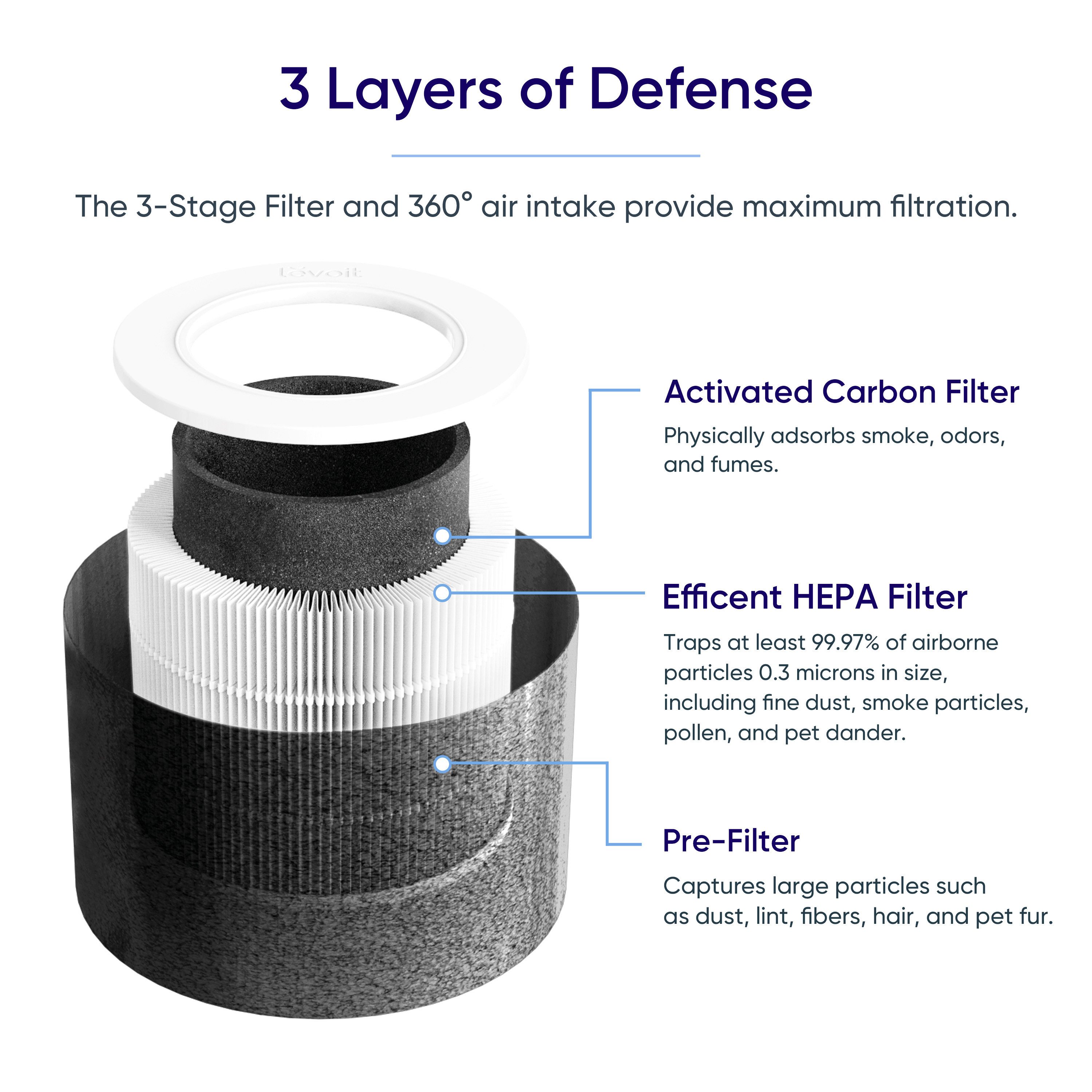 3 Layers of Defense

The 3-Stage Filter and 360° air intake provide maximum filtration.

levoit

Activated Carbon Filter

Physically adsorbs smoke, odors, and fumes.

Efficent HEPA Filter

Traps at least 99.97% of airborne particles 0.3 microns in size, including fine dust, smoke particles, pollen, and pet dander.

Pre-Filter

Captures large particles such as dust, lint, fibers, hair, and pet fur.