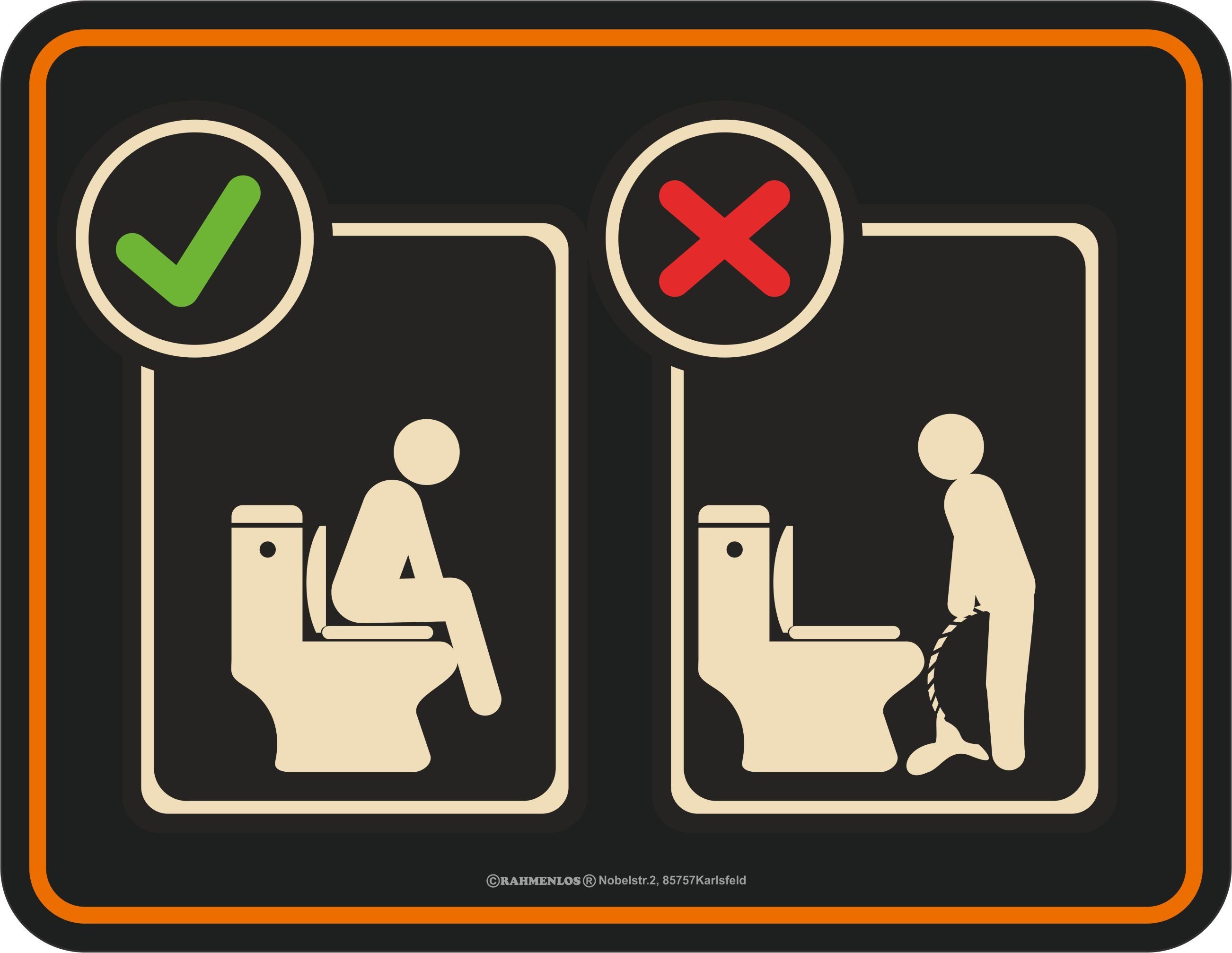 ©RAHMENLOS® Nobelstr.2, 85757Karlsfeld