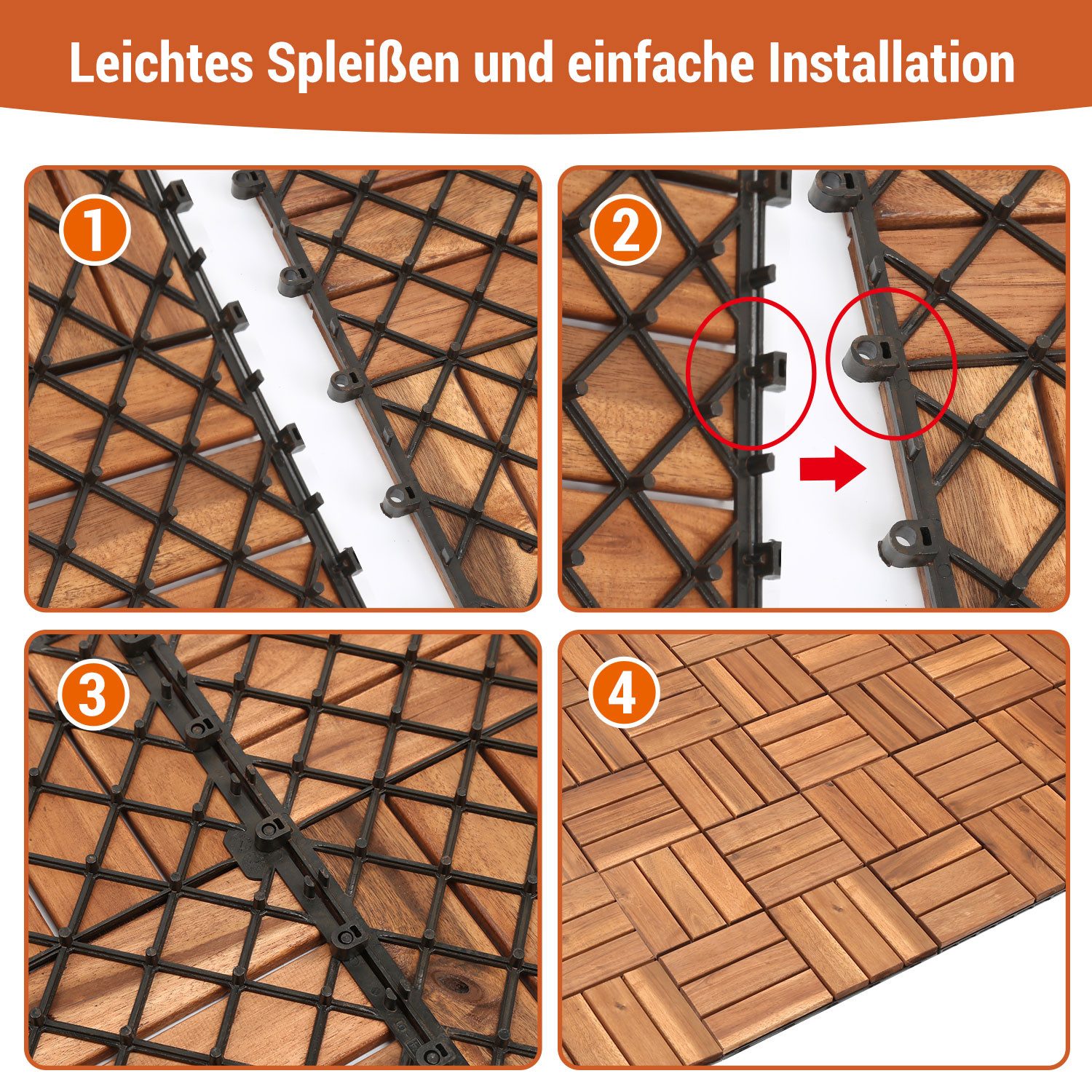 Leichtes Spleißen und einfache Installation

1

2

3

4