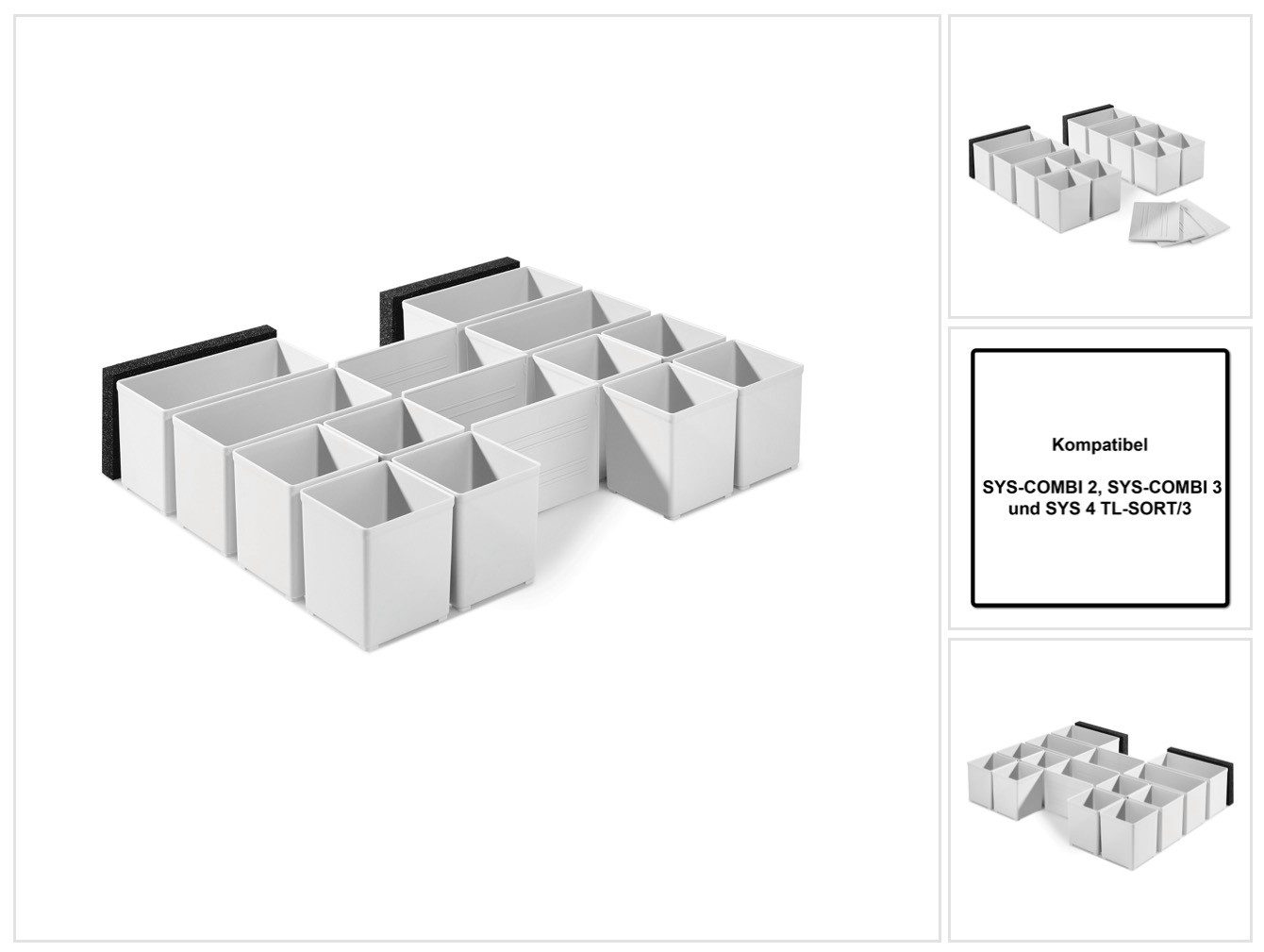 Kompatibel

SYS-COMBI 2, SYS-COMBI 3 und SYS 4 TL-SORT/3