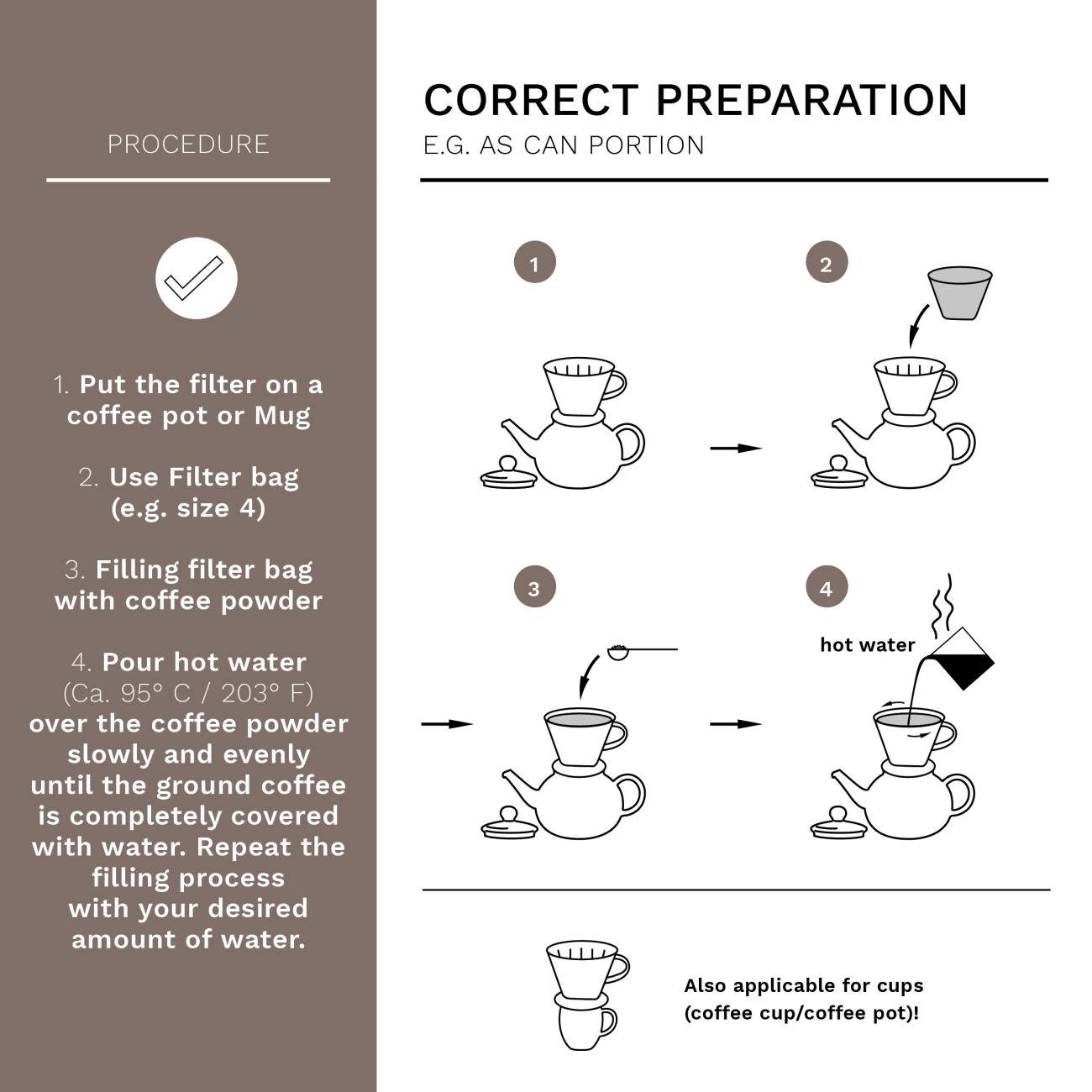 PROCEDURE

1. Put the filter on a coffee pot or Mug

2. Use Filter bag (e.g. size 4)

3. Filling filter bag with coffee powder

4. Pour hot water (Ca. 95° C / 203° F) over the coffee powder slowly and evenly until the ground coffee is completely covered with water. Repeat the filling process with your desired amount of water.

CORRECT PREPARATION

E.G. AS CAN PORTION

1

2

3

4

hot water

Also applicable for cups (coffee cup/coffee pot)!