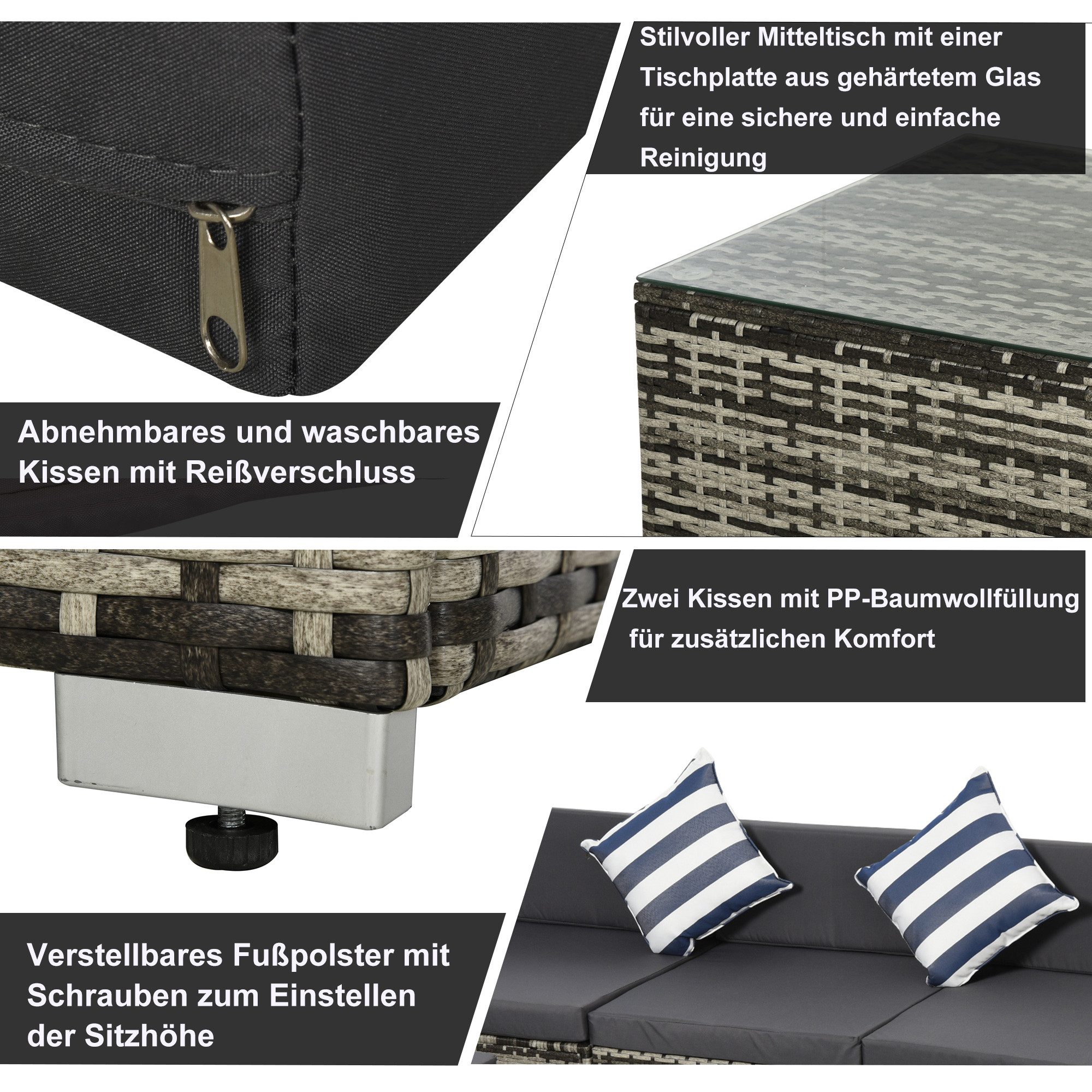 Stilvoller Mitteltisch mit einer Tischplatte aus gehärtetem Glas für eine sichere und einfache Reinigung

Abnehmbares und waschbares Kissen mit Reißverschluss

Zwei Kissen mit PP-Baumwollfüllung für zusätzlichen Komfort

Verstellbares Fußpolster mit Schrauben zum Einstellen der Sitzhöhe