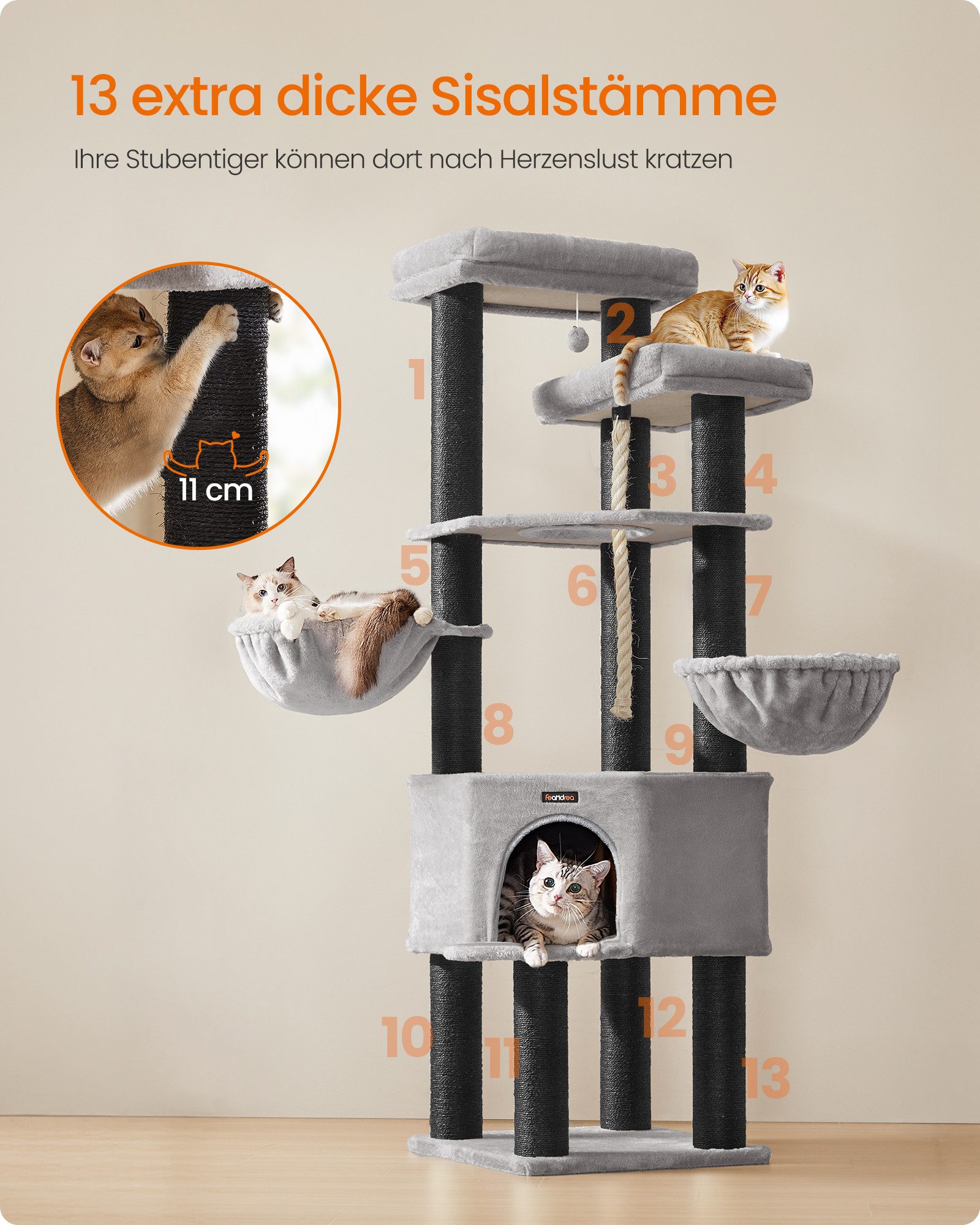 13 extra dicke Sisalstämme

Ihre Stubentiger können dort nach Herzenslust kratzen

11 cm

1
2
3
4
5
6
7
8
9

feandrea

10
11
12
13