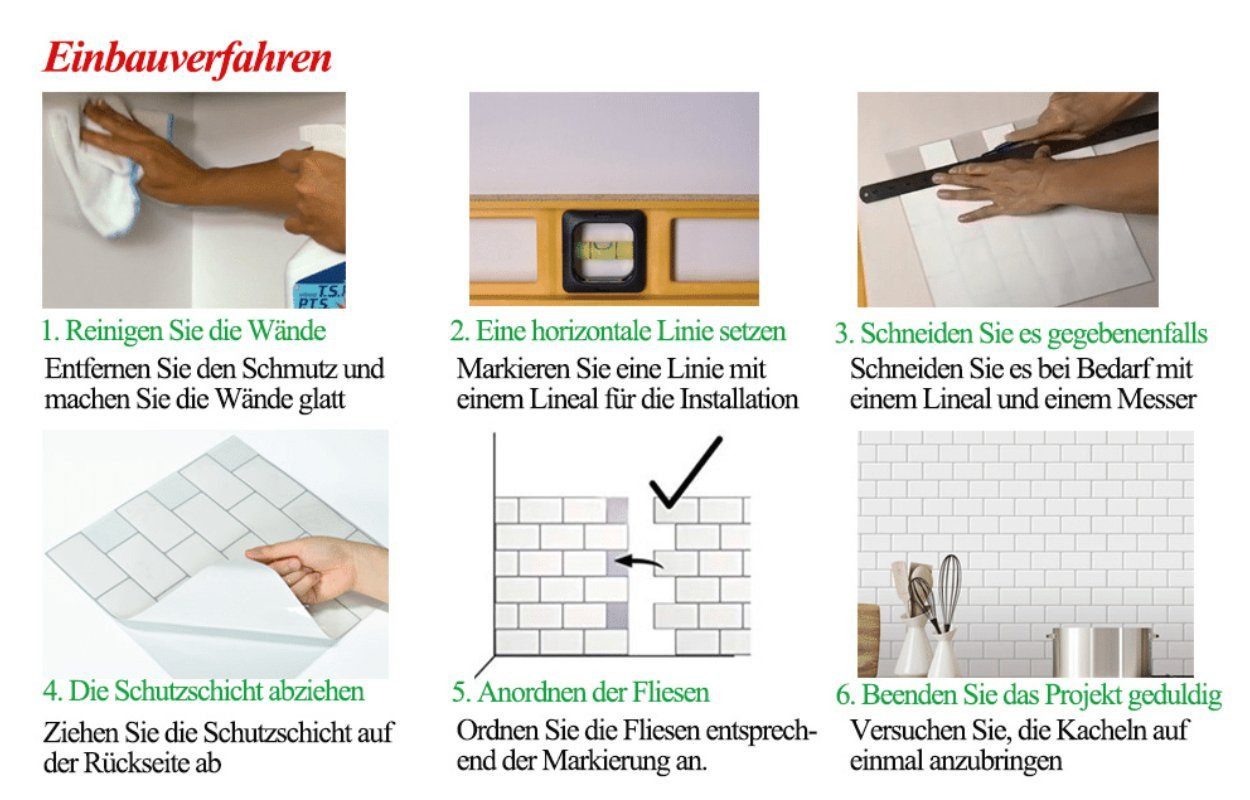 Einbauverfahren

T.S. PTS

1. Reinigen Sie die Wände
Entfernen Sie den Schmutz und machen Sie die Wände glatt

2. Eine horizontale Linie setzen
Markieren Sie eine Linie mit einem Lineal für die Installation

3. Schneiden Sie es gegebenenfalls
Schneiden Sie es bei Bedarf mit einem Lineal und einem Messer

4. Die Schutzschicht abziehen
Ziehen Sie die Schutzschicht auf der Rückseite ab

5. Anordnen der Fliesen
Ordnen Sie die Fliesen entsprechend der Markierung an.

6. Beenden Sie das Projekt geduldig
Versuchen Sie, die Kacheln auf einmal anzubringen