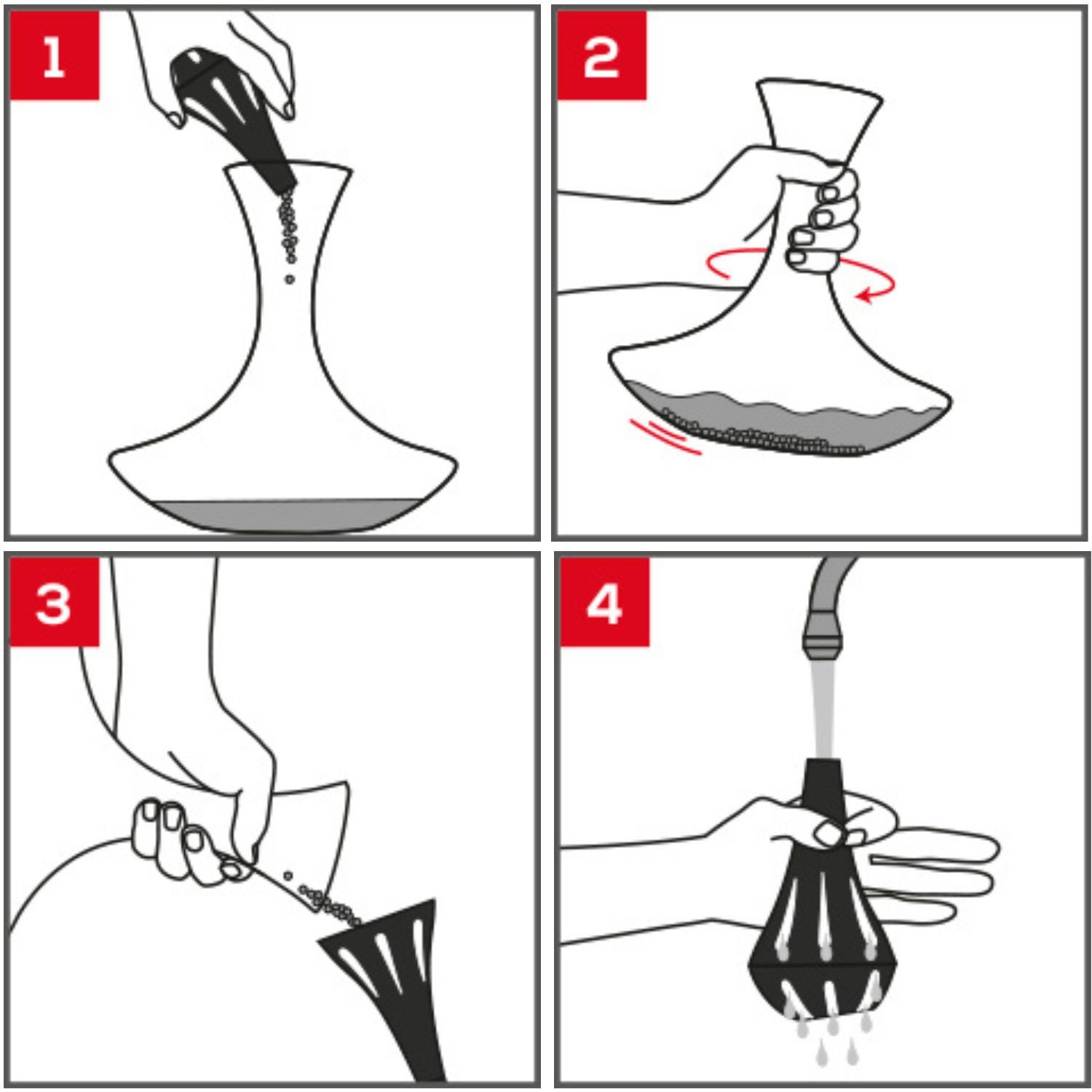 1

2

3

4