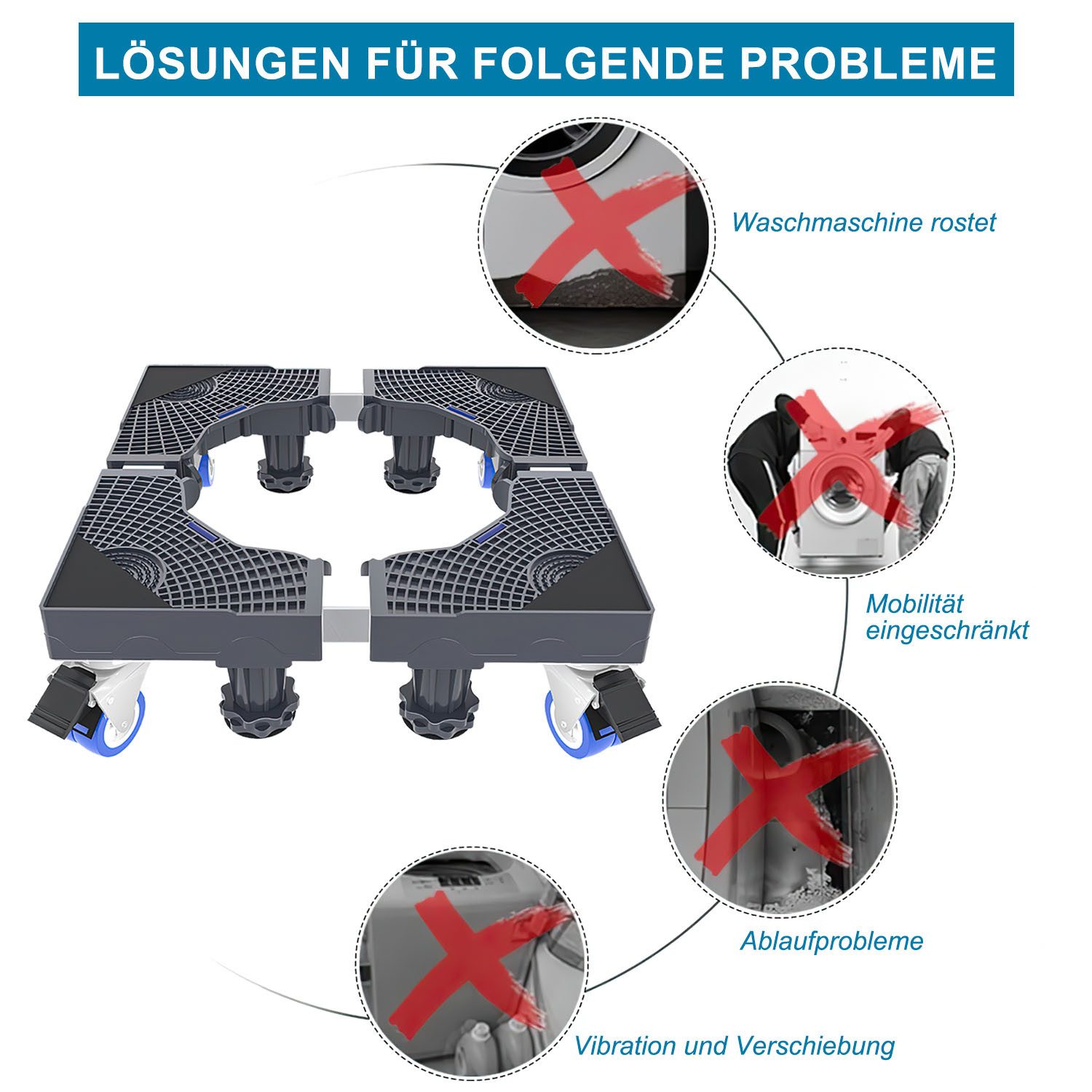 LÖSUNGEN FÜR FOLGENDE PROBLEME

Waschmaschine rostet

Mobilität eingeschränkt

Ablaufprobleme

Vibration und Verschiebung