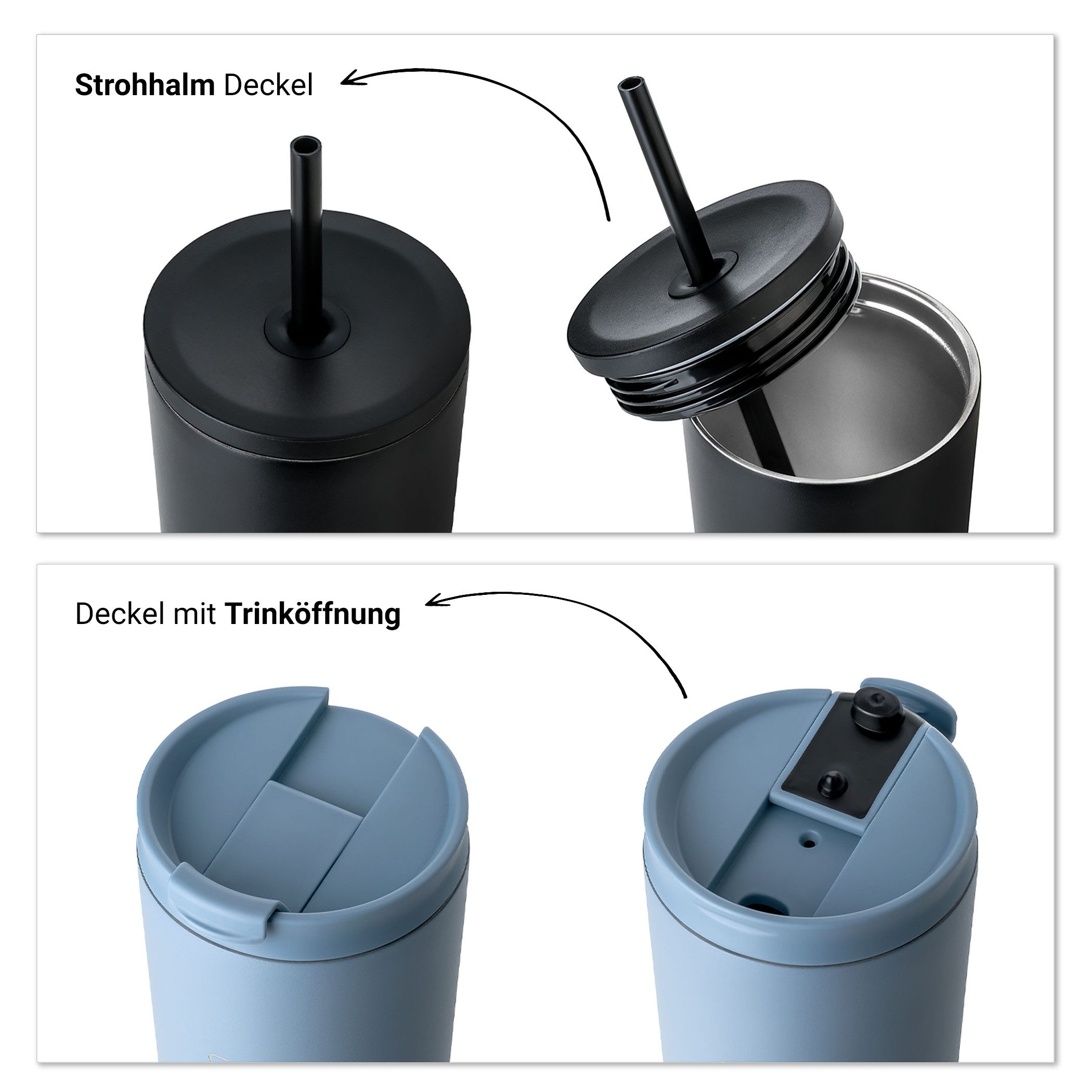 Strohhalm Deckel

Deckel mit Trinköffnung