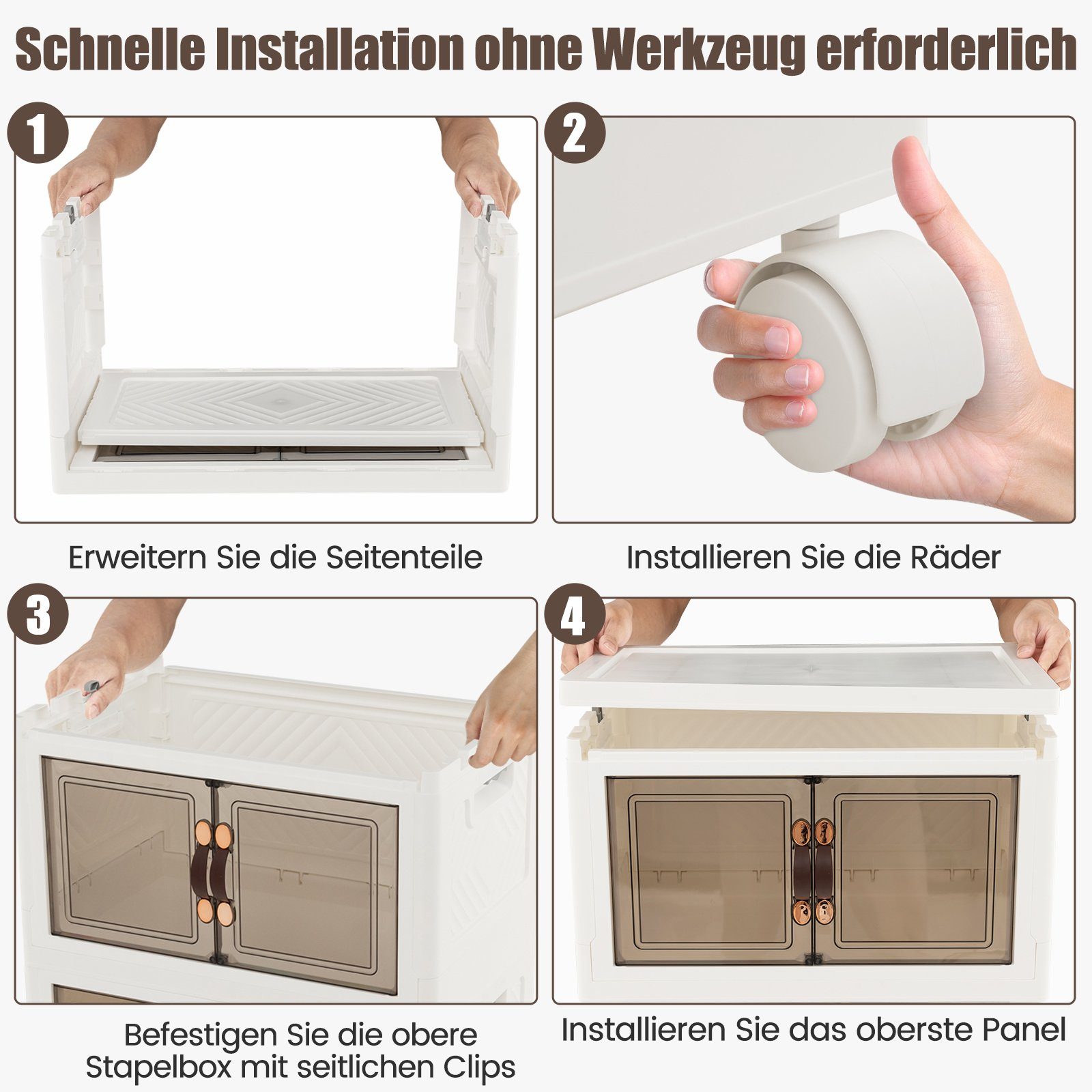 Schnelle Installation ohne Werkzeug erforderlich

1

Erweitern Sie die Seitenteile

2

Installieren Sie die Räder

3

Befestigen Sie die obere Stapelbox mit seitlichen Clips

4

Installieren Sie das oberste Panel