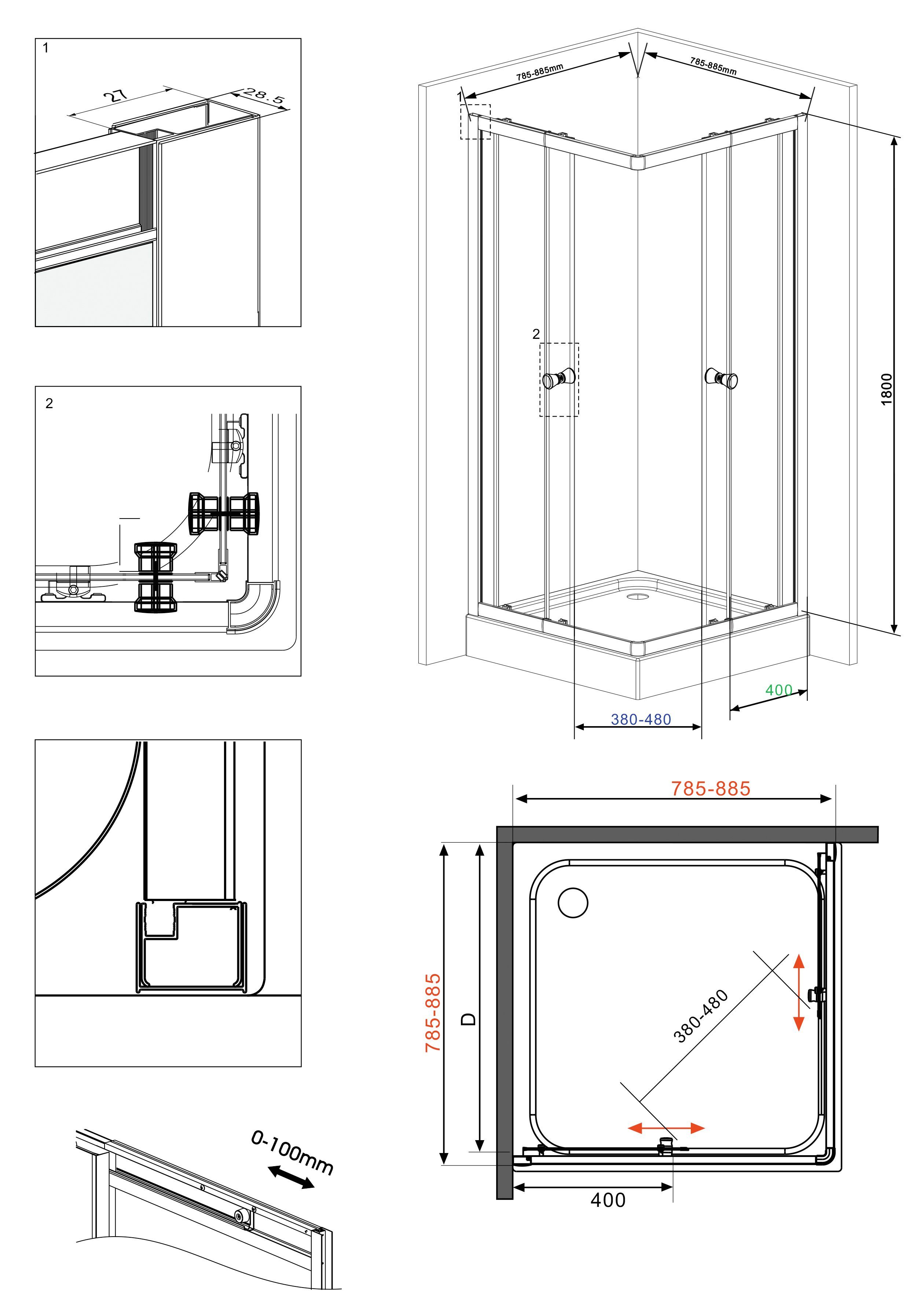 1

27

28.5

2

0-100mm

785-885mm

785-885mm

1

2

1800

400

380-480

785-885

785-885

D

380-480

400