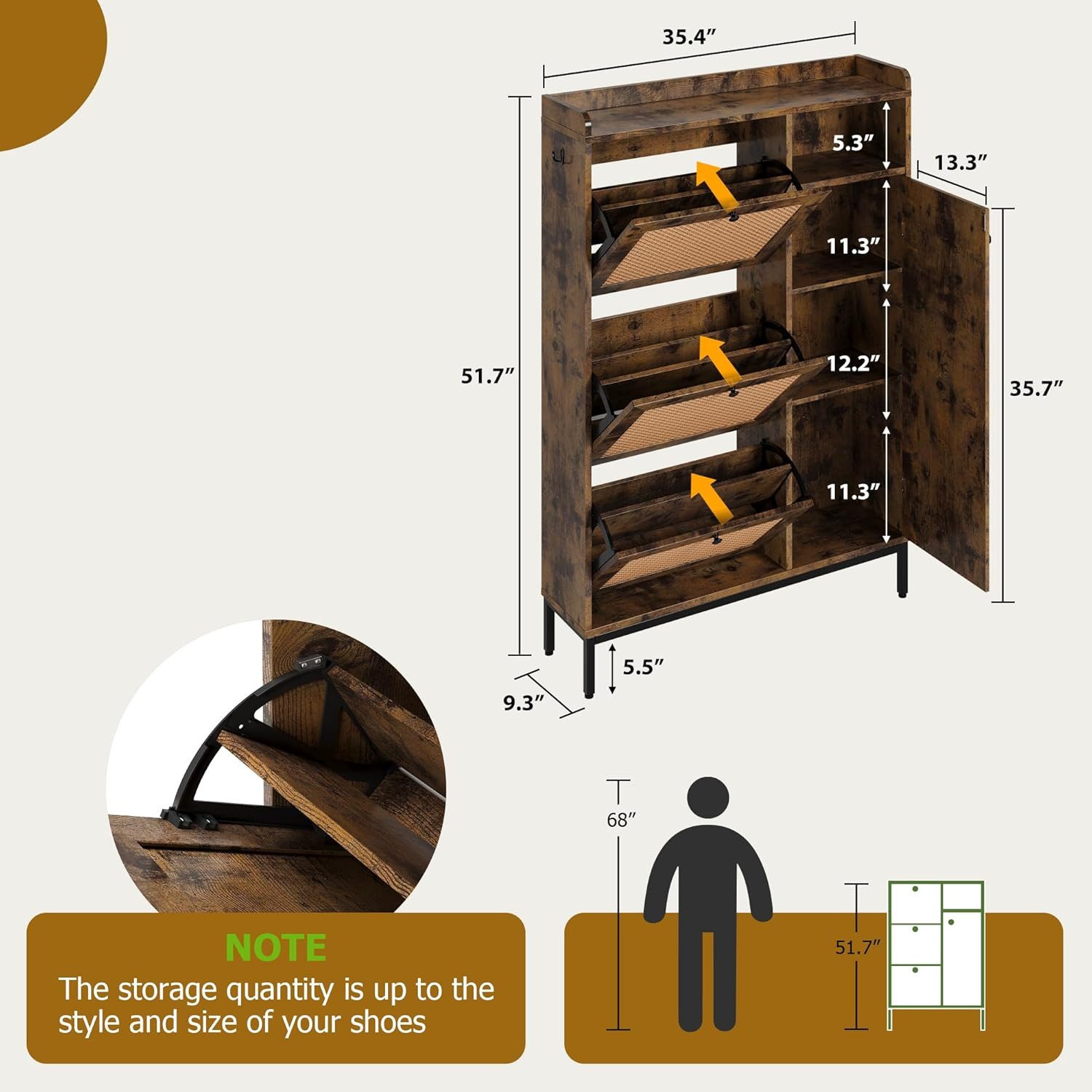 35.4″

5.3″

13.3″

11.3″

51.7″

12.2″

35.7″

11.3″

5.5″

9.3″

68″

51.7″

NOTE

The storage quantity is up to the style and size of your shoes