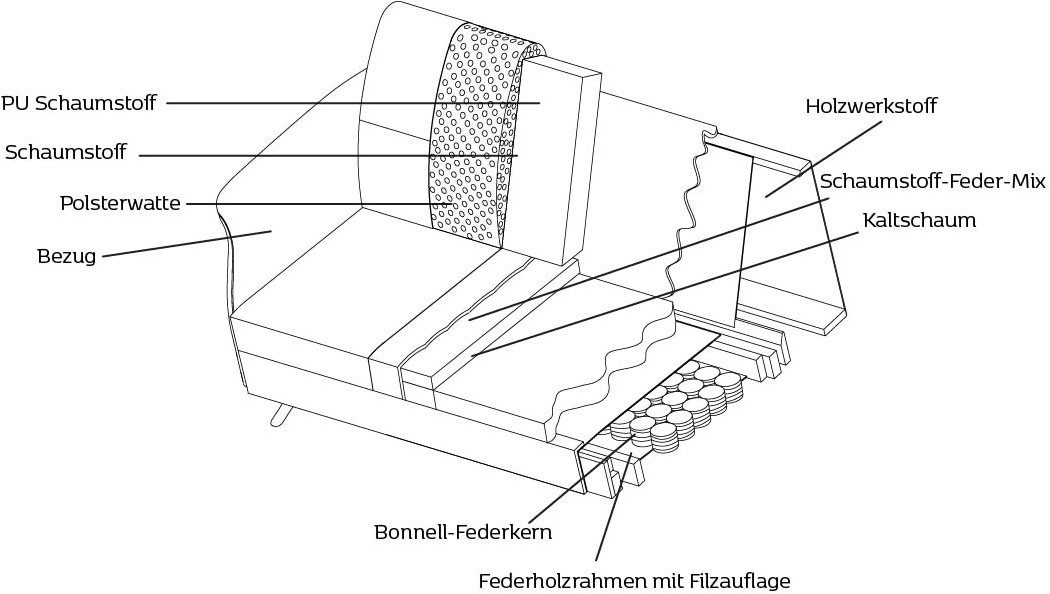 PU Schaumstoff

Schaumstoff

Polsterwatte

Bezug

Holzwerkstoff

Schaumstoff-Feder-Mix

Kaltschaum

Bonnell-Federkern

Federholzrahmen mit Filzauflage