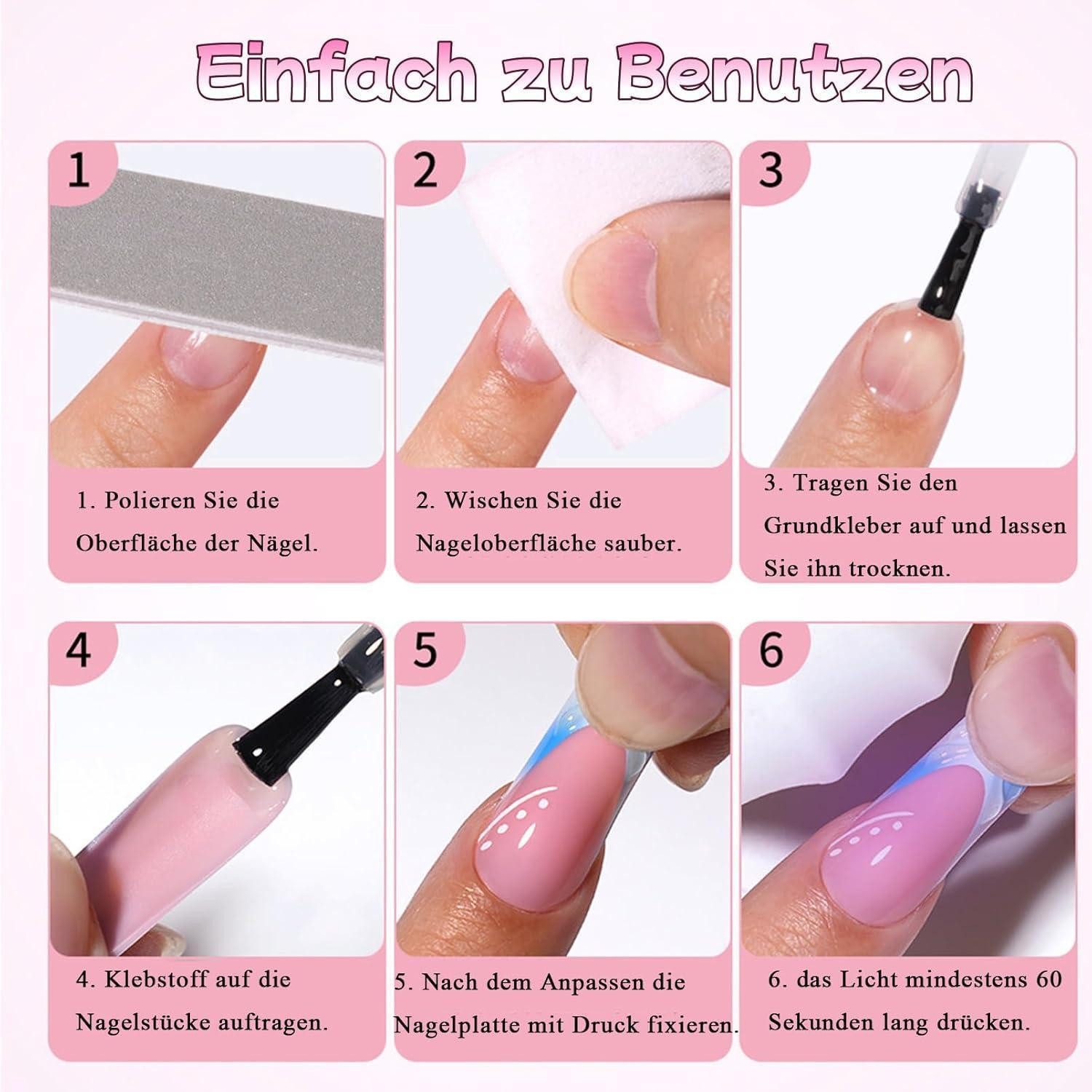 Einfach zu Benutzen

1

1. Polieren Sie die Oberfläche der Nägel.

2

2. Wischen Sie die Nageloberfläche sauber.

3

3. Tragen Sie den Grundkleber auf und lassen Sie ihn trocknen.

4

4. Klebstoff auf die Nagelstücke auftragen.

5

5. Nach dem Anpassen die Nagelplatte mit Druck fixieren.

6

6. das Licht mindestens 60 Sekunden lang drücken.