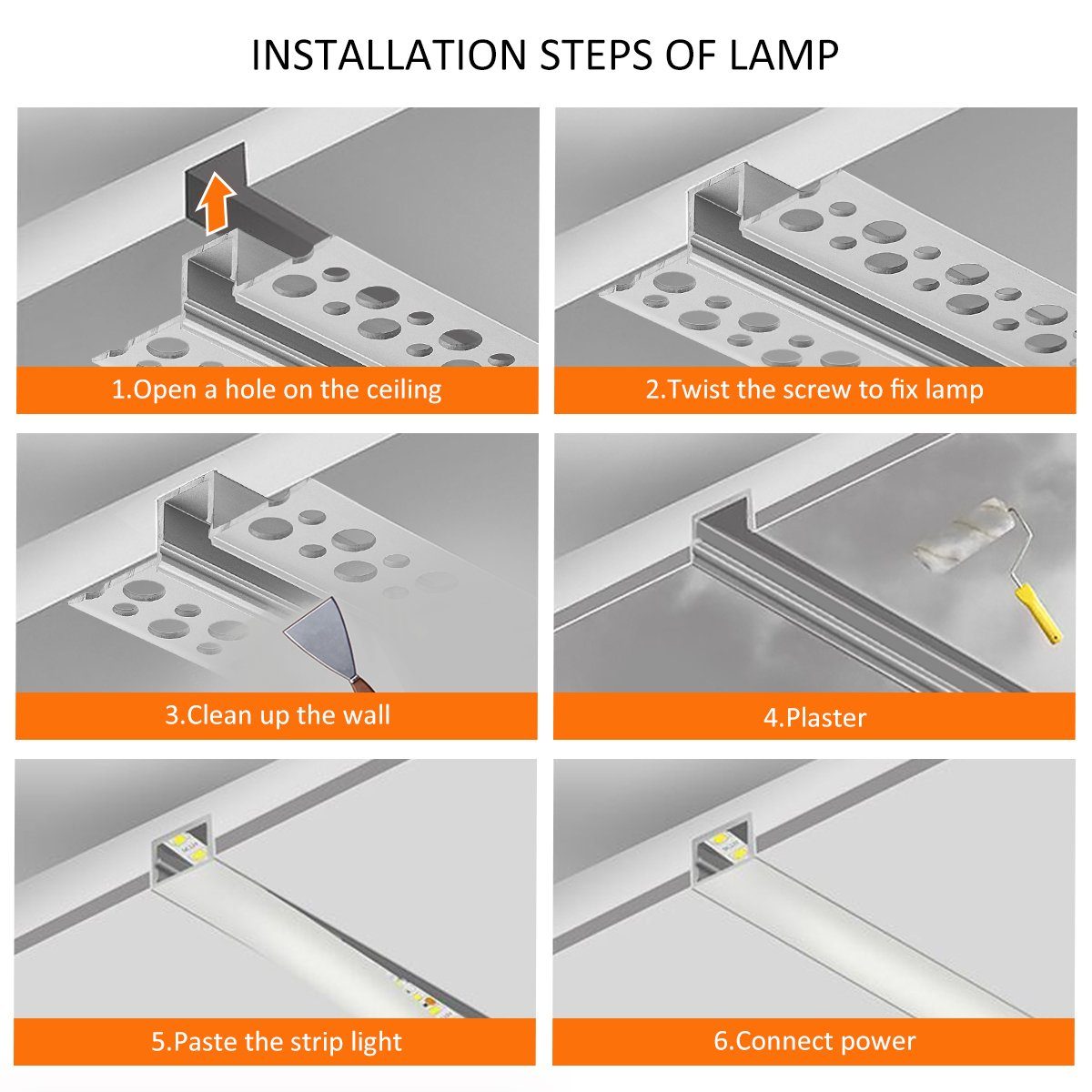 INSTALLATION STEPS OF LAMP

1.Open a hole on the ceiling

2.Twist the screw to fix lamp

3.Clean up the wall

4.Plaster

5.Paste the strip light

6.Connect power