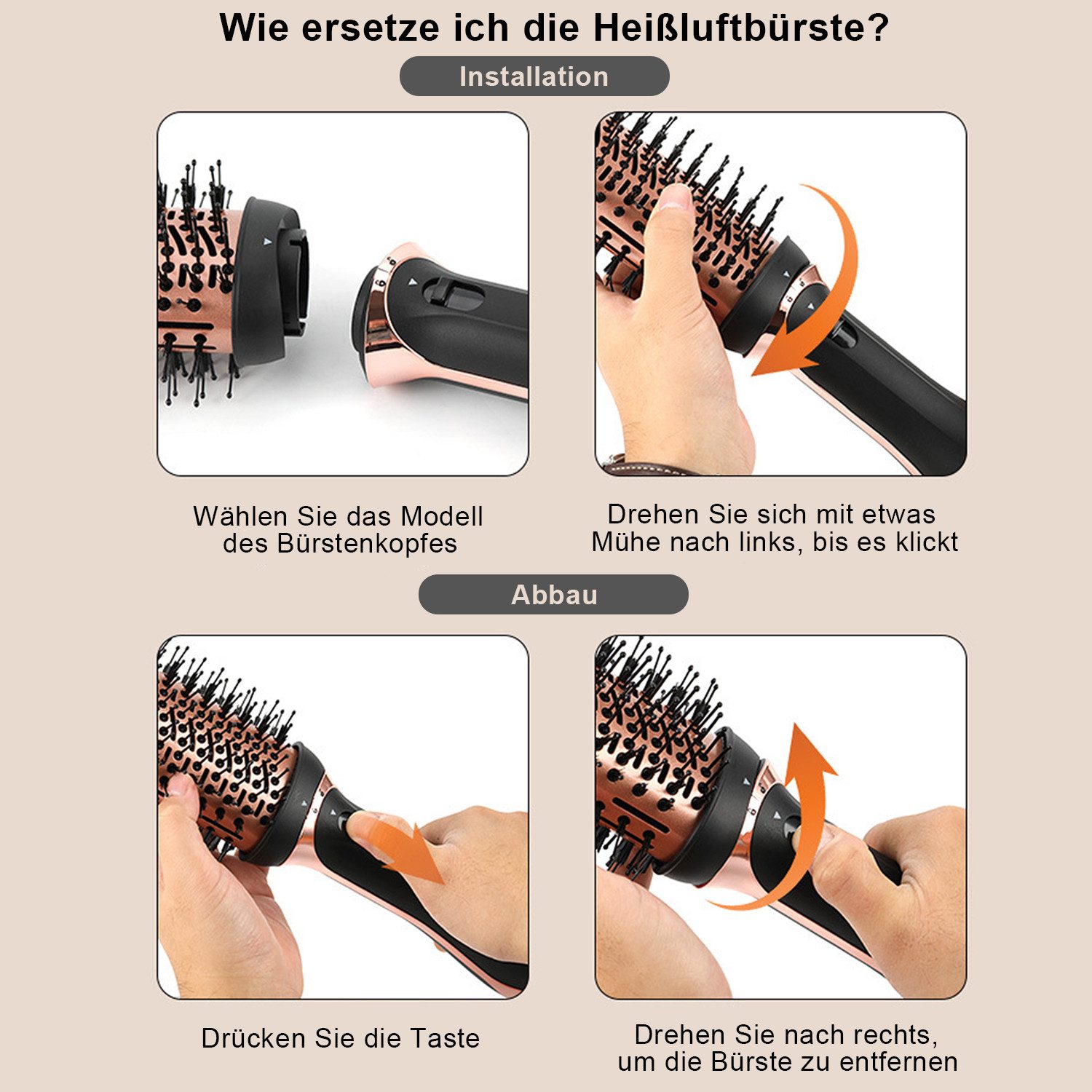 Wie ersetze ich die Heißluftbürste?

Installation

Wählen Sie das Modell des Bürstenkopfes

Drehen Sie sich mit etwas Mühe nach links, bis es klickt

Abbau

Drücken Sie die Taste

Drehen Sie nach rechts, um die Bürste zu entfernen