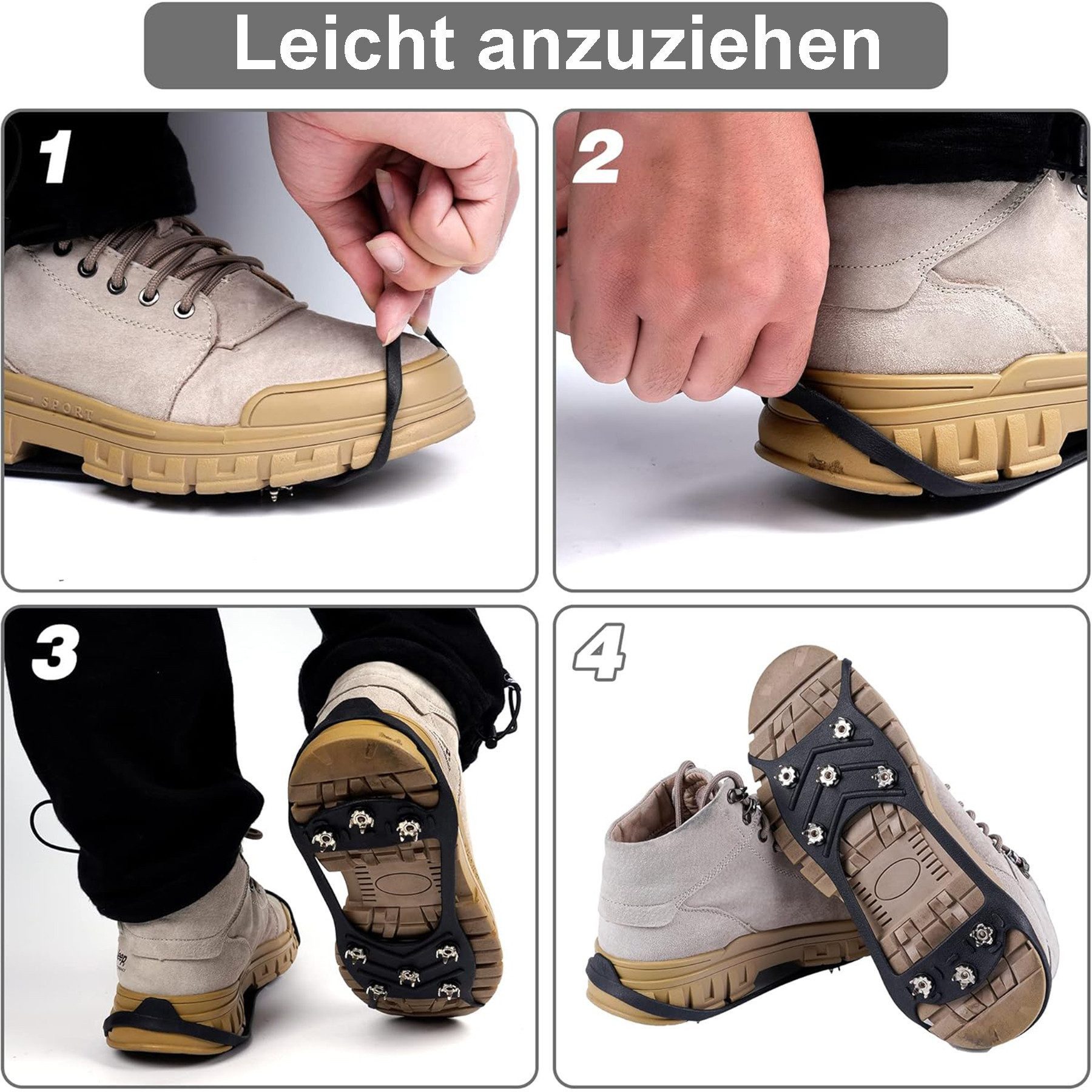 Leicht anzuziehen

1

SPORT

2

3

4