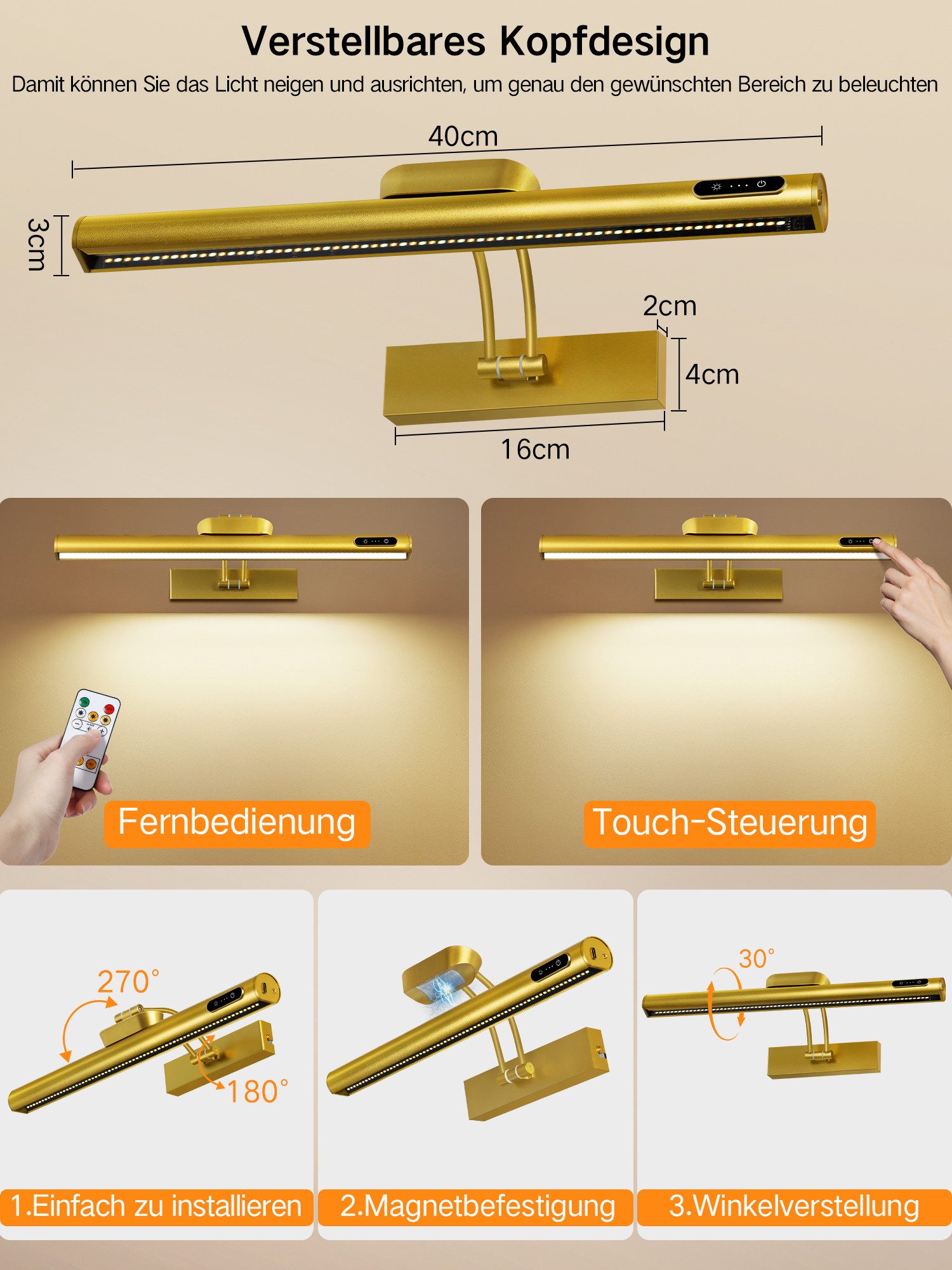 Verstellbares Kopfdesign

Damit können Sie das Licht neigen und ausrichten, um genau den gewünschten Bereich zu beleuchten

40cm

3cm

2cm

4cm

16cm

Fernbedienung

Touch-Steuerung

270°

180°

30°

1.Einfach zu installieren

2.Magnetbefestigung

3.Winkelverstellung