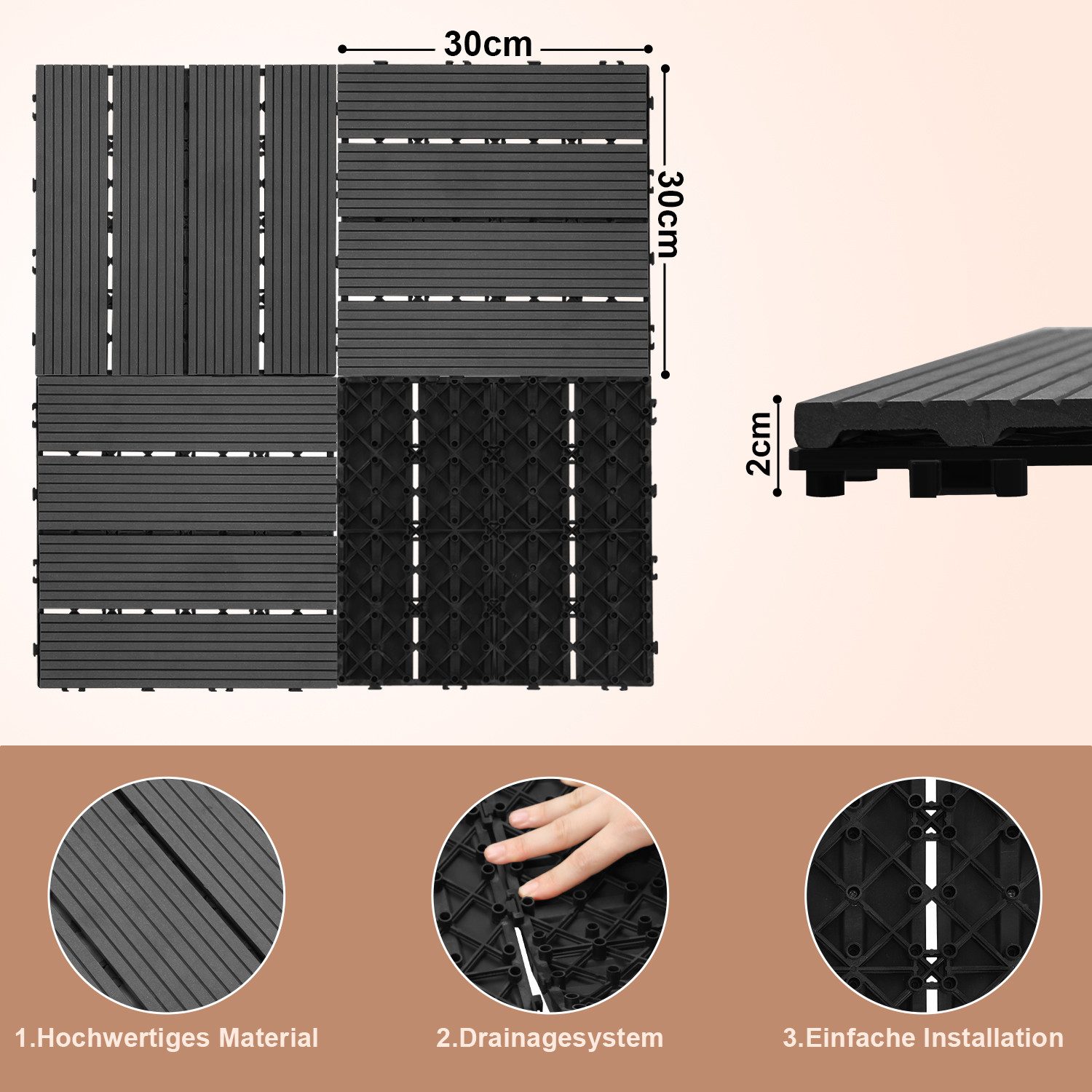 30cm

30cm

2cm

1.Hochwertiges Material

2.Drainagesystem

3.Einfache Installation