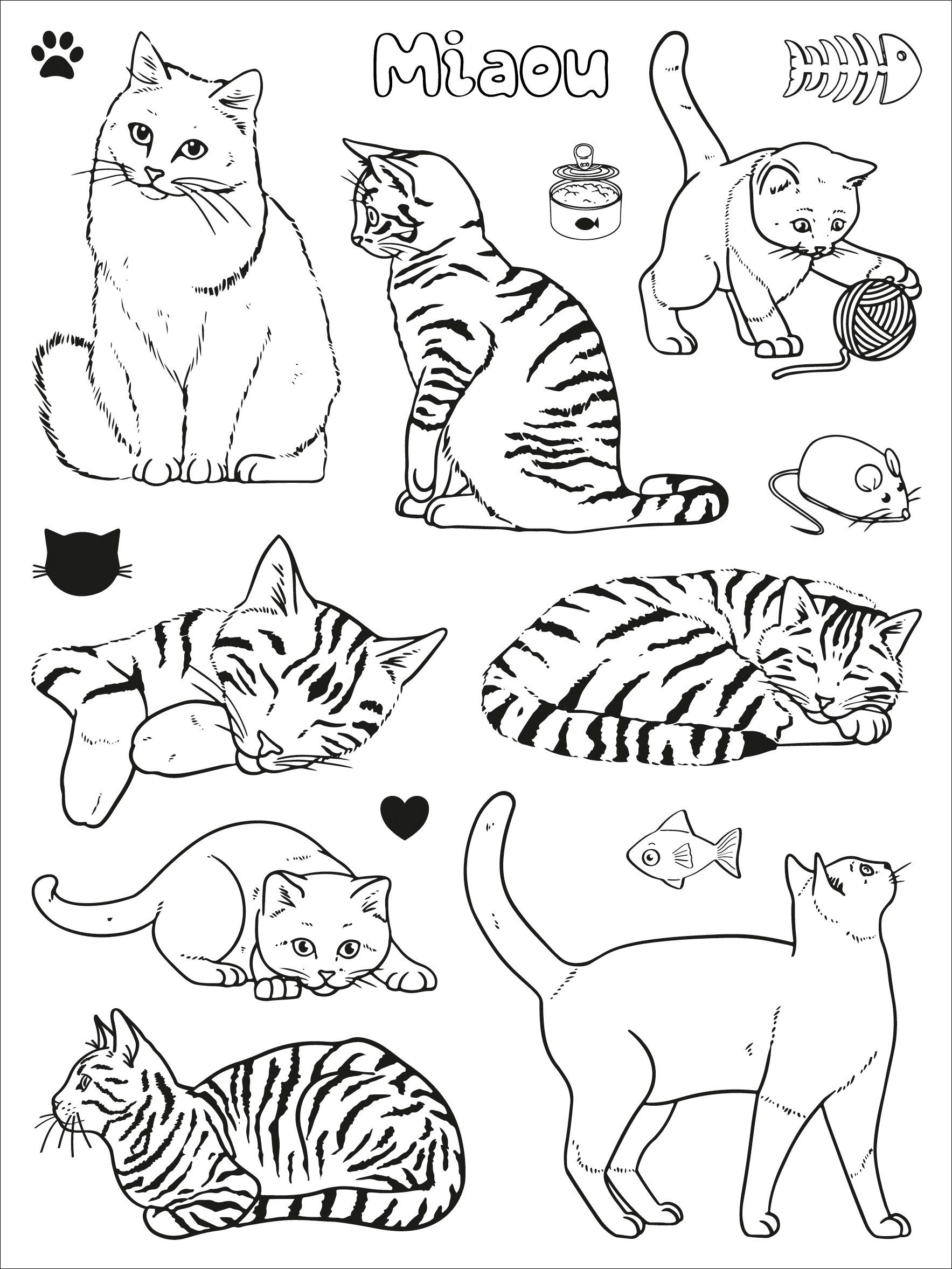 Miaou