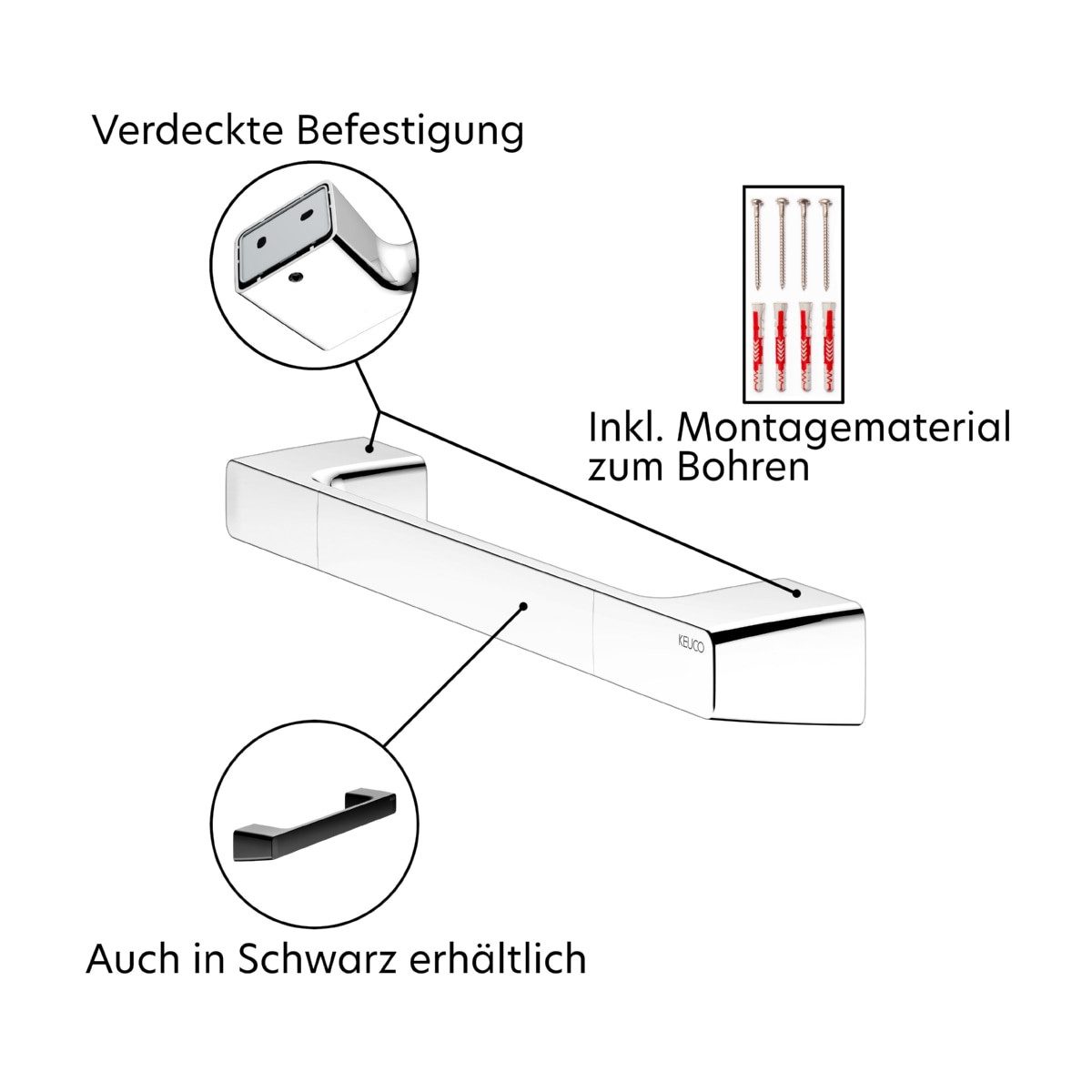 Verdeckte Befestigung

Inkl. Montagematerial zum Bohren

KEUCO

Auch in Schwarz erhältlich