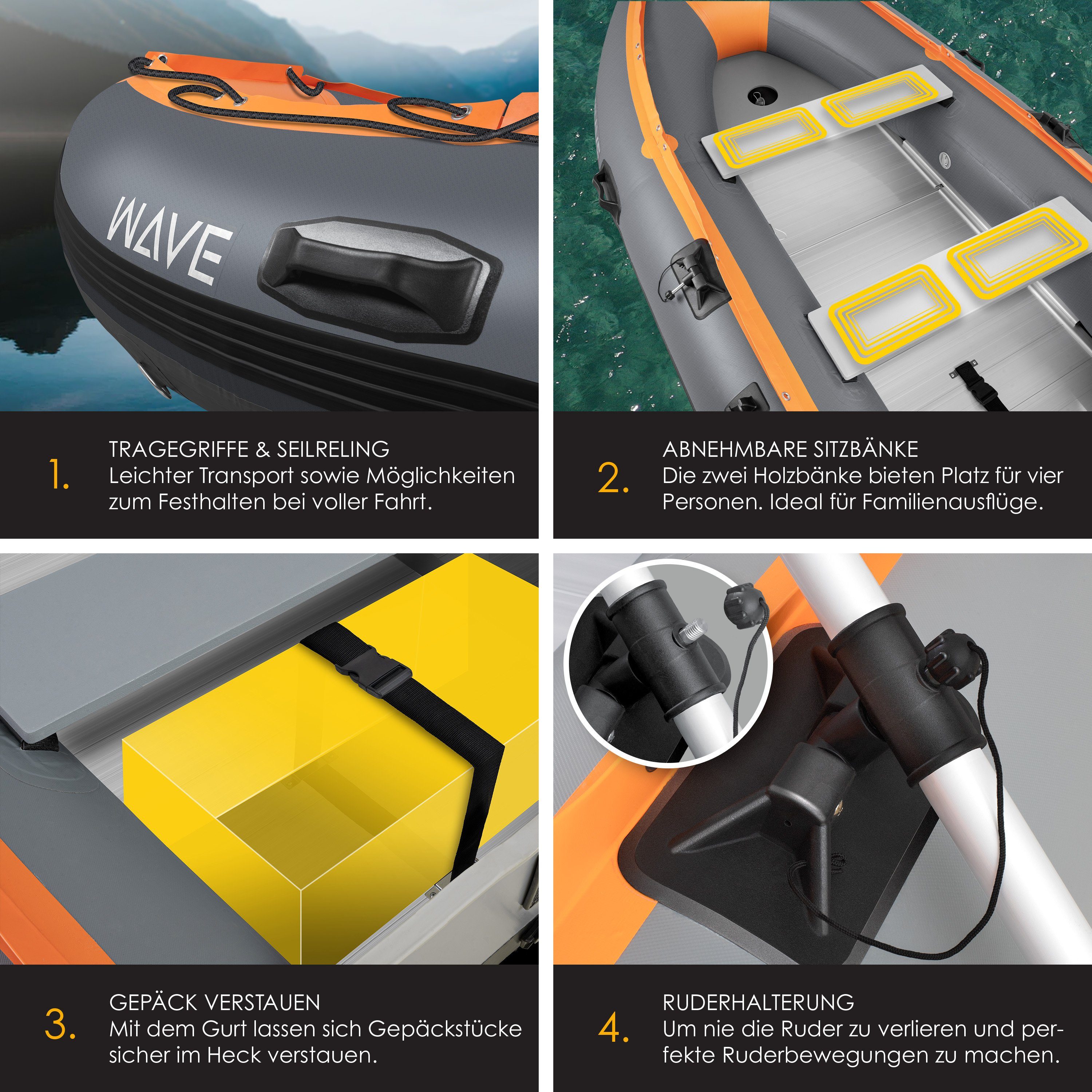 WAVE

1.
TRAGEGRIFFE & SEILRELING
Leichter Transport sowie Möglichkeiten zum Festhalten bei voller Fahrt.

2.
ABNEHMBARE SITZBÄNKE
Die zwei Holzbänke bieten Platz für vier Personen. Ideal für Familienausflüge.

3.
GEPÄCK VERSTAUEN
Mit dem Gurt lassen sich Gepäckstücke sicher im Heck verstauen.

4.
RUDERHALTERUNG
Um nie die Ruder zu verlieren und perfekte Ruderbewegungen zu machen.