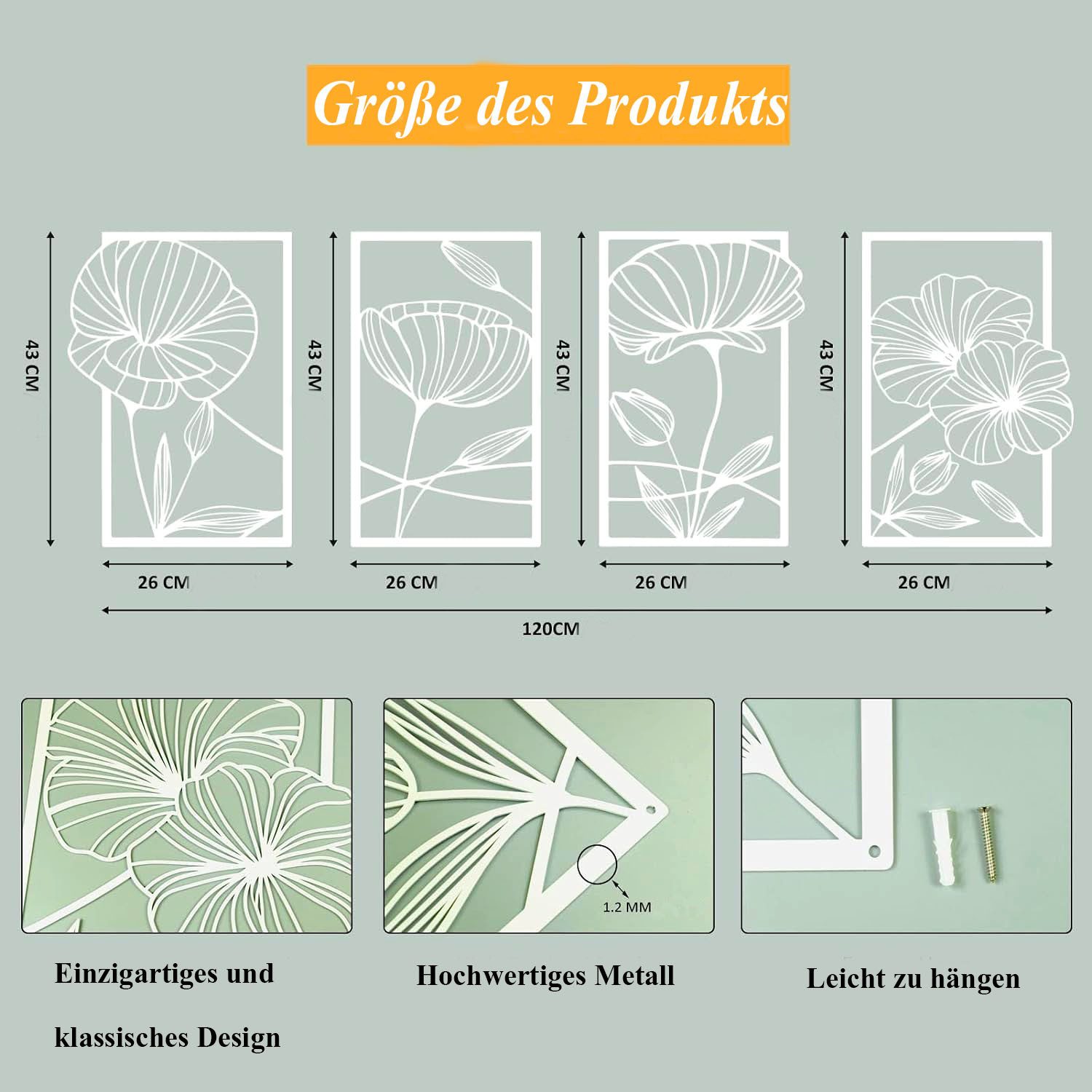 Größe des Produkts

43 CM

43 CM

43 CM

43 CM

26 CM

26 CM

26 CM

26 CM

120CM

1.2 MM

Einzigartiges und klassisches Design

Hochwertiges Metall

Leicht zu hängen