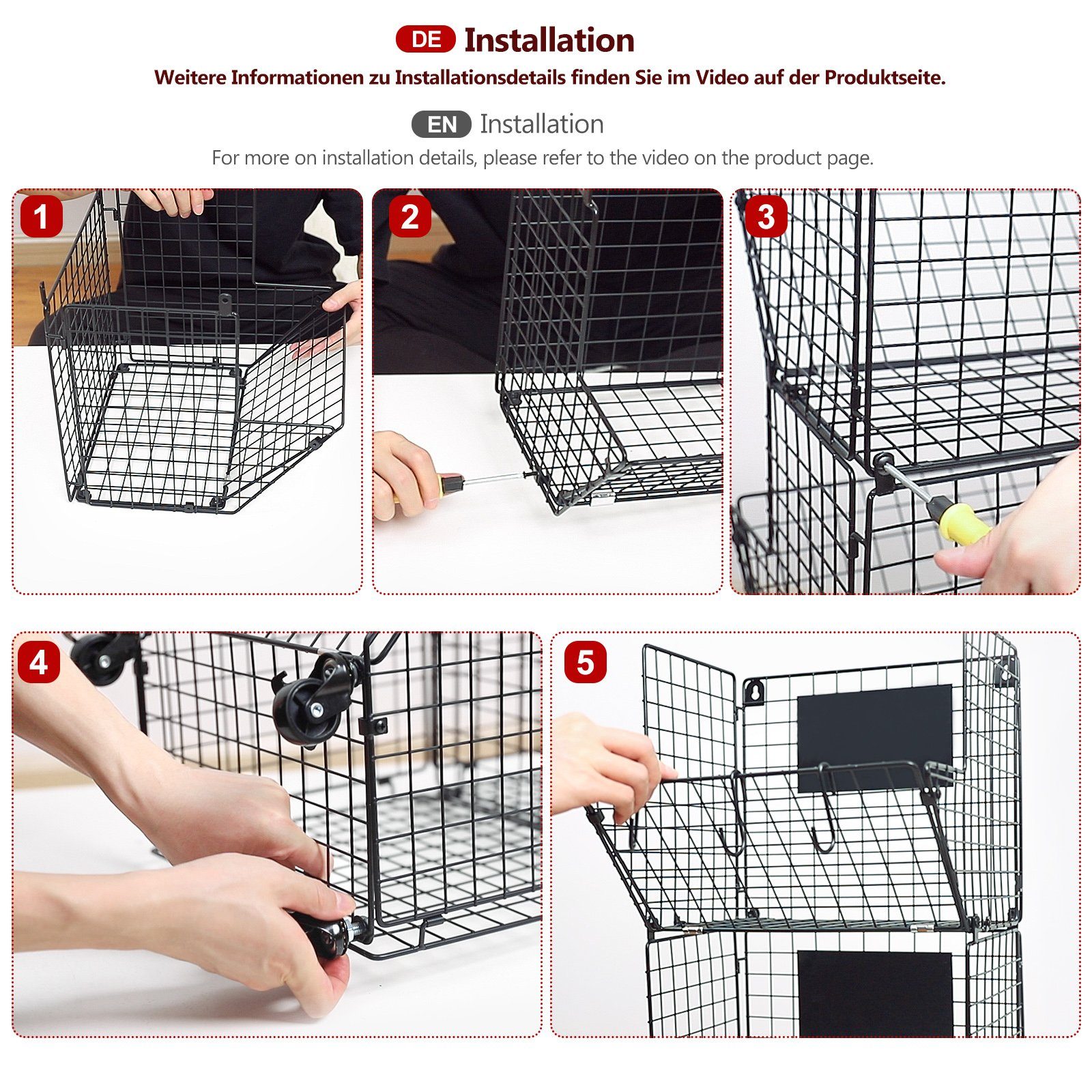 DE Installation

Weitere Informationen zu Installationsdetails finden Sie im Video auf der Produktseite.

EN Installation

For more on installation details, please refer to the video on the product page.

1

2

3

4

5