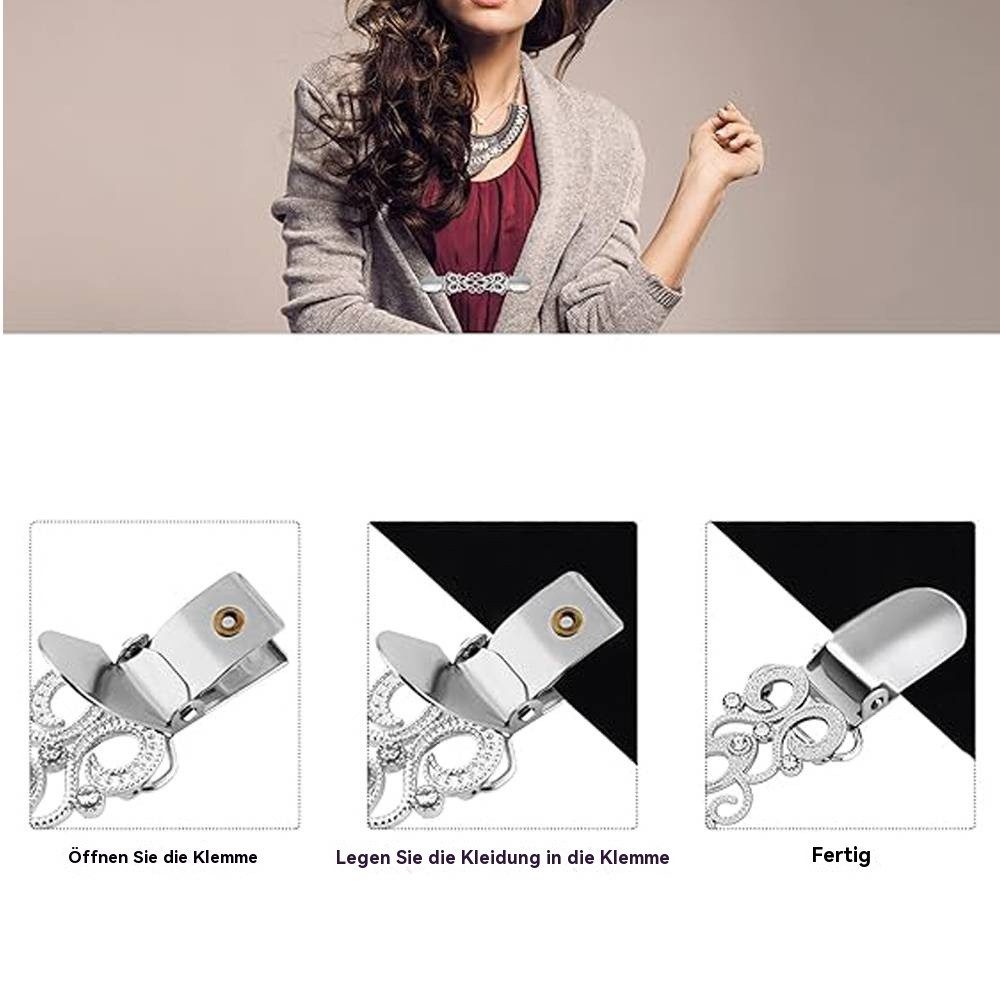 Öffnen Sie die Klemme

Legen Sie die Kleidung in die Klemme

Fertig