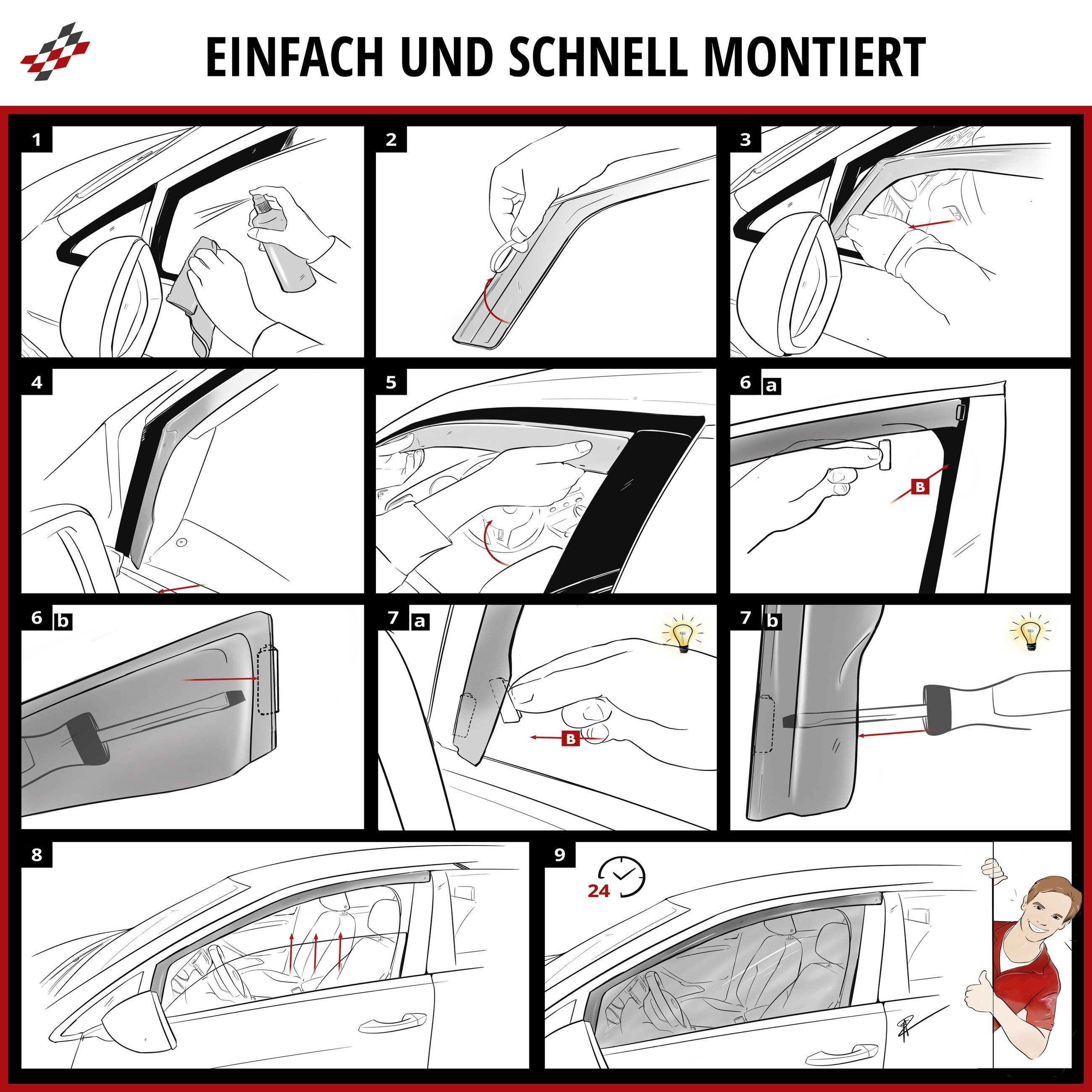 EINFACH UND SCHNELL MONTIERT

1

2

3

4

5

6 a

B

6 b

7 a

B

7 b

8

9

24