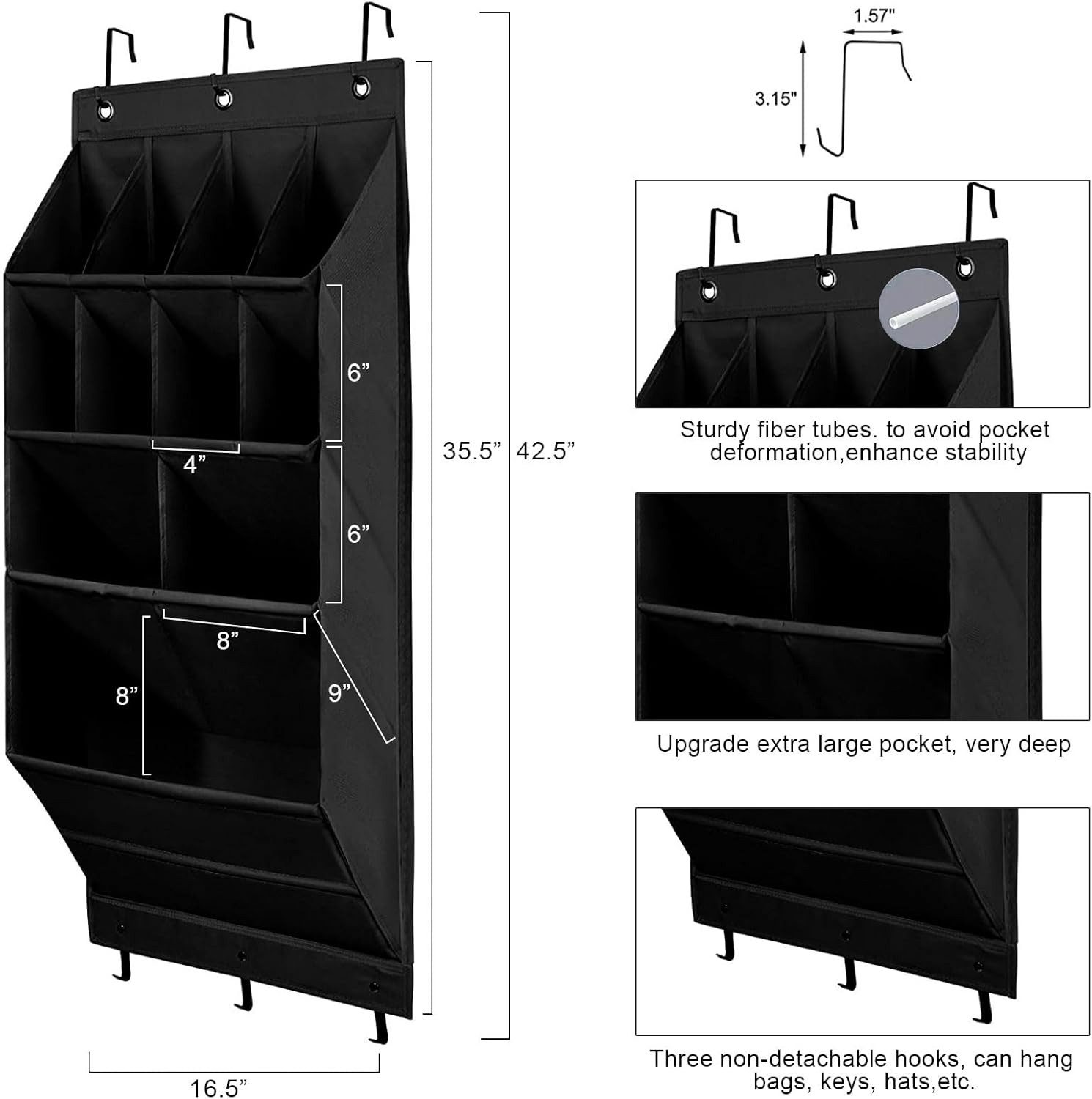 6”

4”

6”

8”

8”

9”

35.5”

42.5”

16.5”

1.57"

3.15"

Sturdy fiber tubes. to avoid pocket deformation,enhance stability

Upgrade extra large pocket, very deep

Three non-detachable hooks, can hang bags, keys, hats,etc.