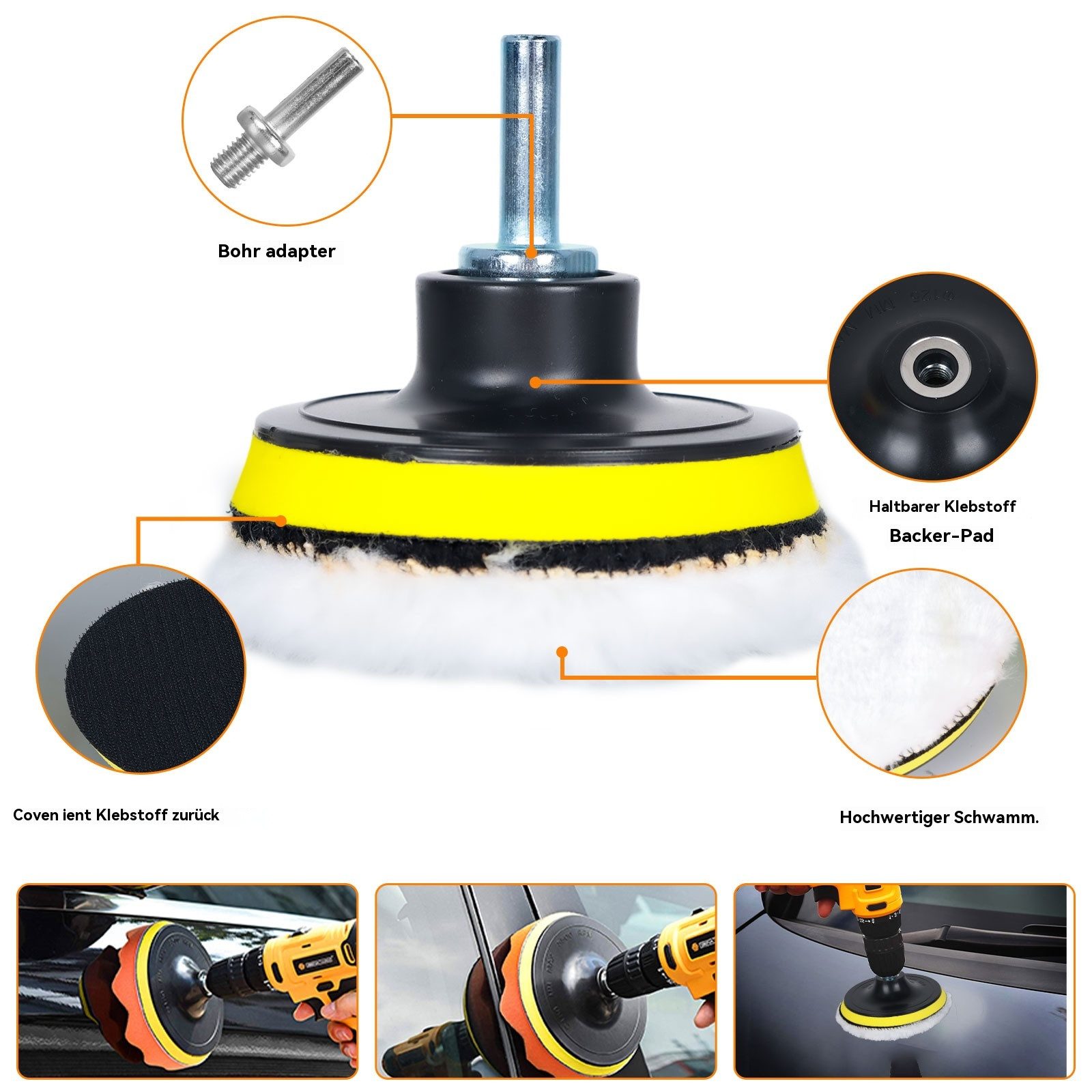 Bohr adapter

Haltbarer Klebstoff
Backer-Pad

Coven ient Klebstoff zurück

Hochwertiger Schwamm.