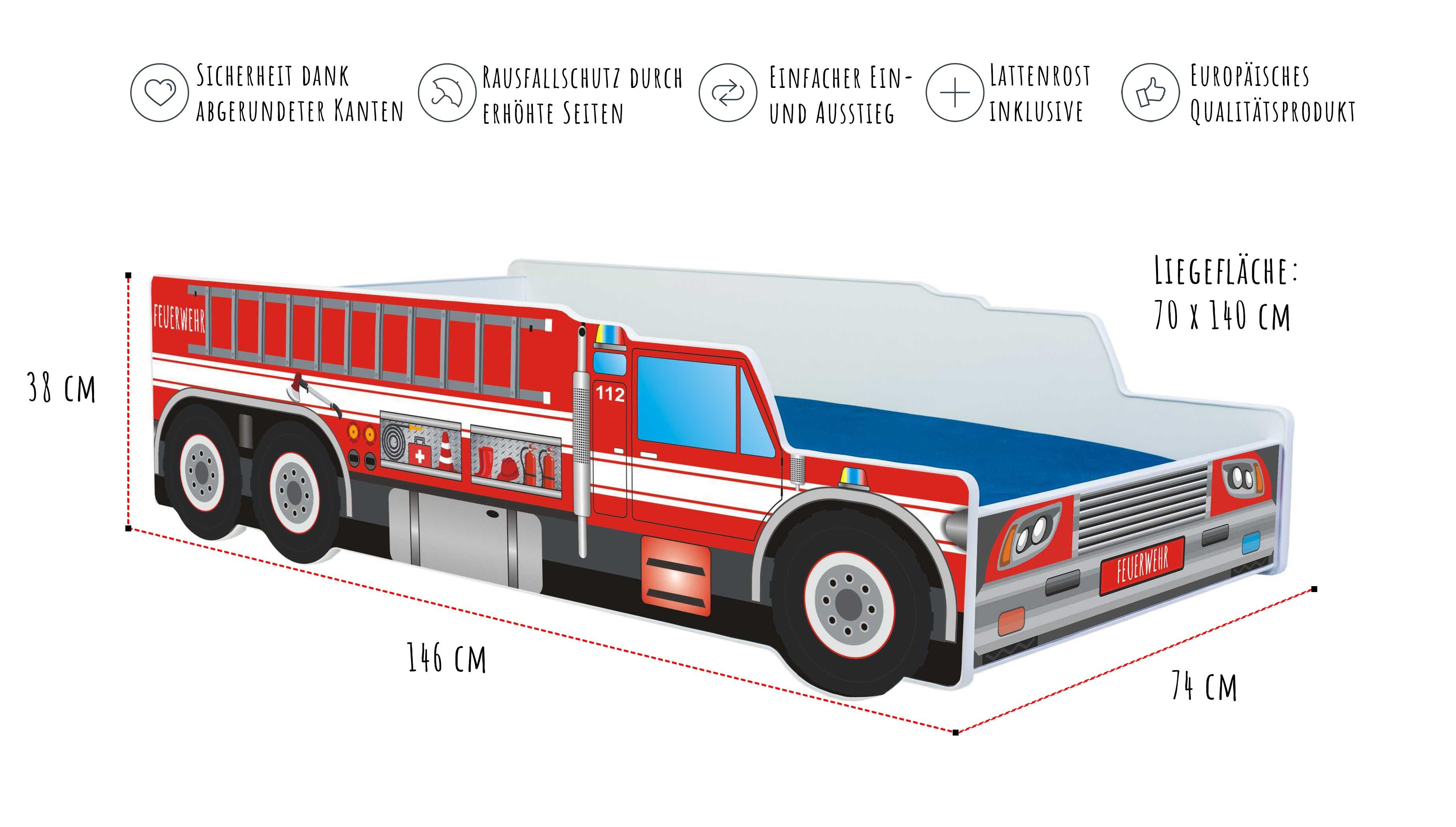 Sicherheit dank abgerundeter Kanten

Rausfallschutz durch erhöhte Seiten

Einfacher Ein- und Ausstieg

Lattenrost inklusive

Europäisches Qualitätsprodukt

Liegefläche: 70 x 140 cm

38 cm

FEUERWEHR

112

FEUERWEHR

146 cm

74 cm