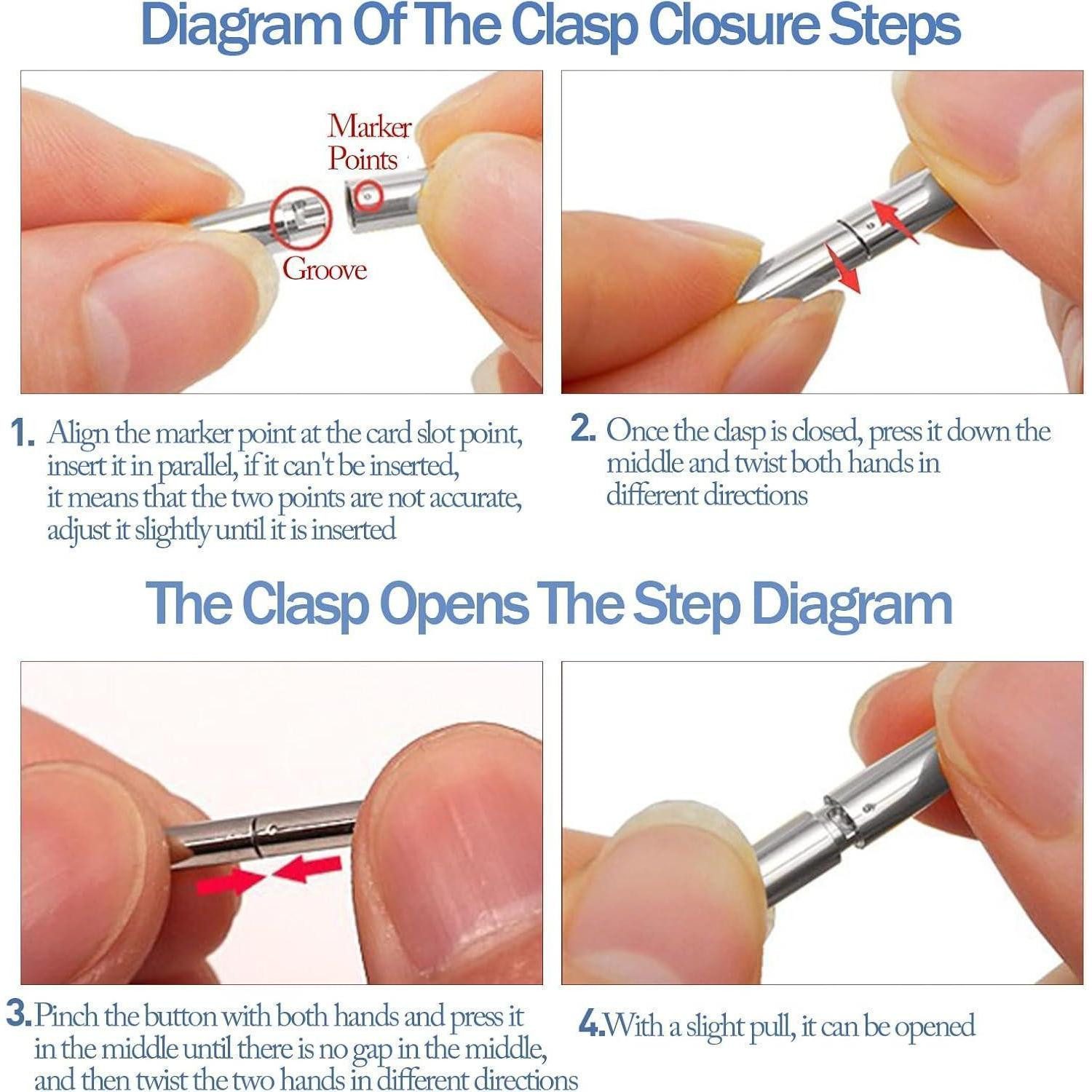 Diagram Of The Clasp Closure Steps

Marker Points

Groove

1. Align the marker point at the card slot point, insert it in parallel, if it can't be inserted, it means that the two points are not accurate, adjust it slightly until it is inserted

2. Once the clasp is closed, press it down the middle and twist both hands in different directions

The Clasp Opens The Step Diagram

3. Pinch the button with both hands and press it in the middle until there is no gap in the middle, and then twist the two hands in different directions

4. With a slight pull, it can be opened