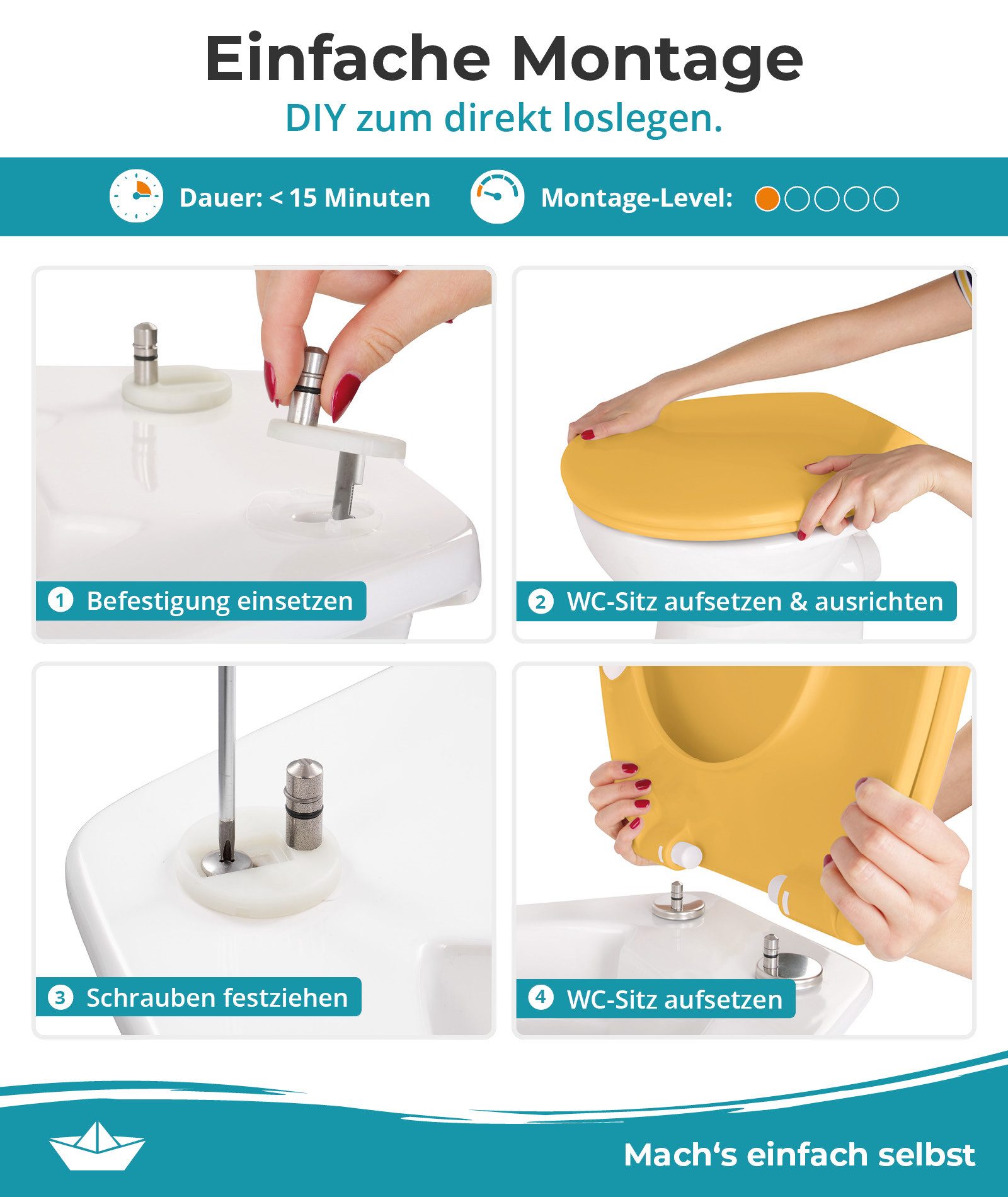 Einfache Montage
DIY zum direkt loslegen.

Dauer: < 15 Minuten

Montage-Level:

1 Befestigung einsetzen

2 WC-Sitz aufsetzen & ausrichten

3 Schrauben festziehen

4 WC-Sitz aufsetzen

Mach‘s einfach selbst