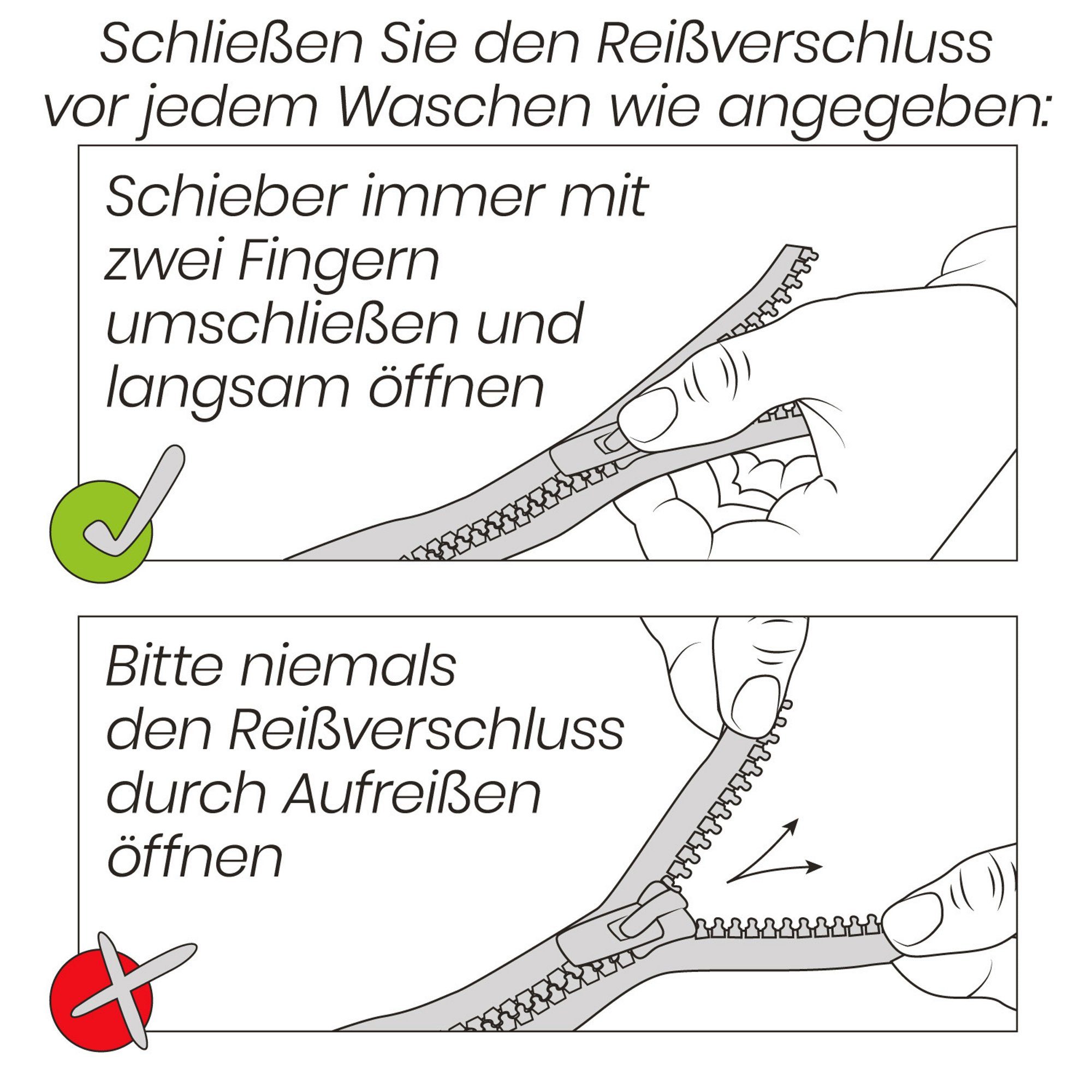 Schließen Sie den Reißverschluss vor jedem Waschen wie angegeben:

Schieber immer mit zwei Fingern umschließen und langsam öffnen

Bitte niemals den Reißverschluss durch Aufreißen öffnen