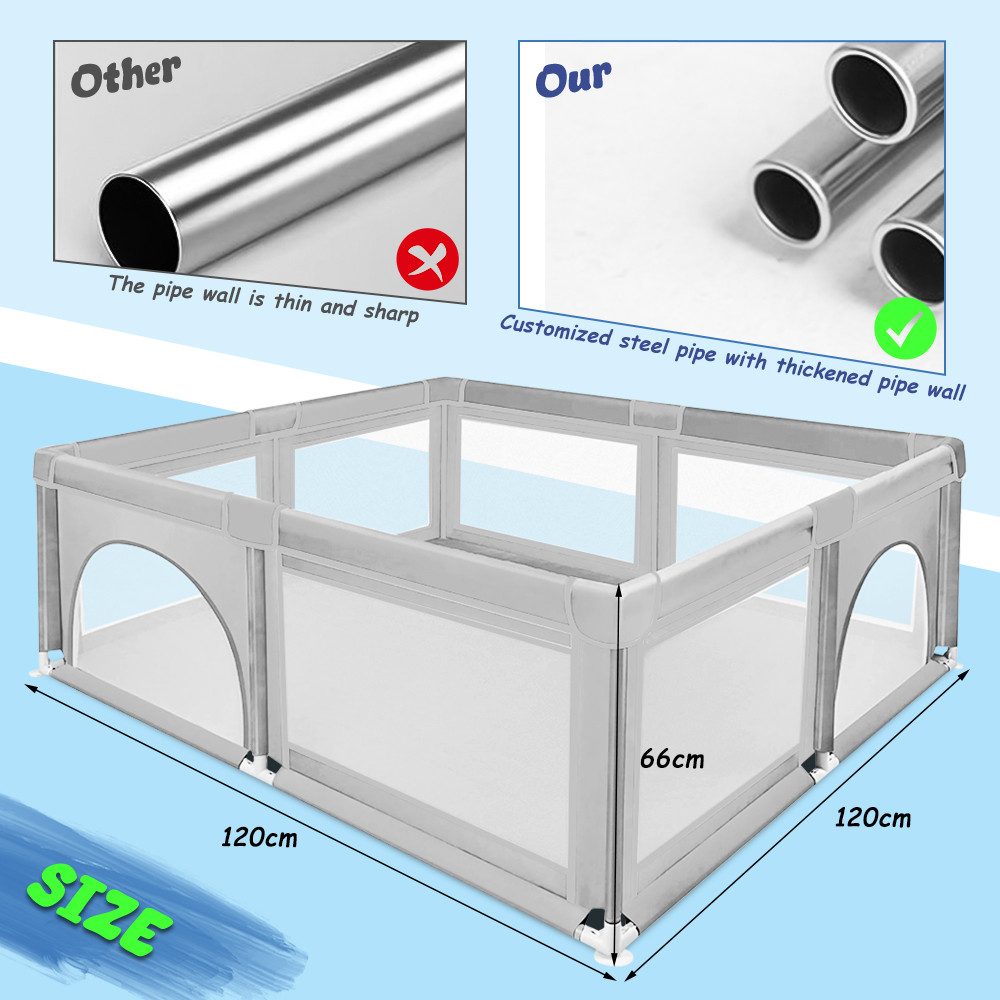 Other

The pipe wall is thin and sharp

Our

Customized steel pipe with thickened pipe wall

66cm

120cm

120cm

SIZE