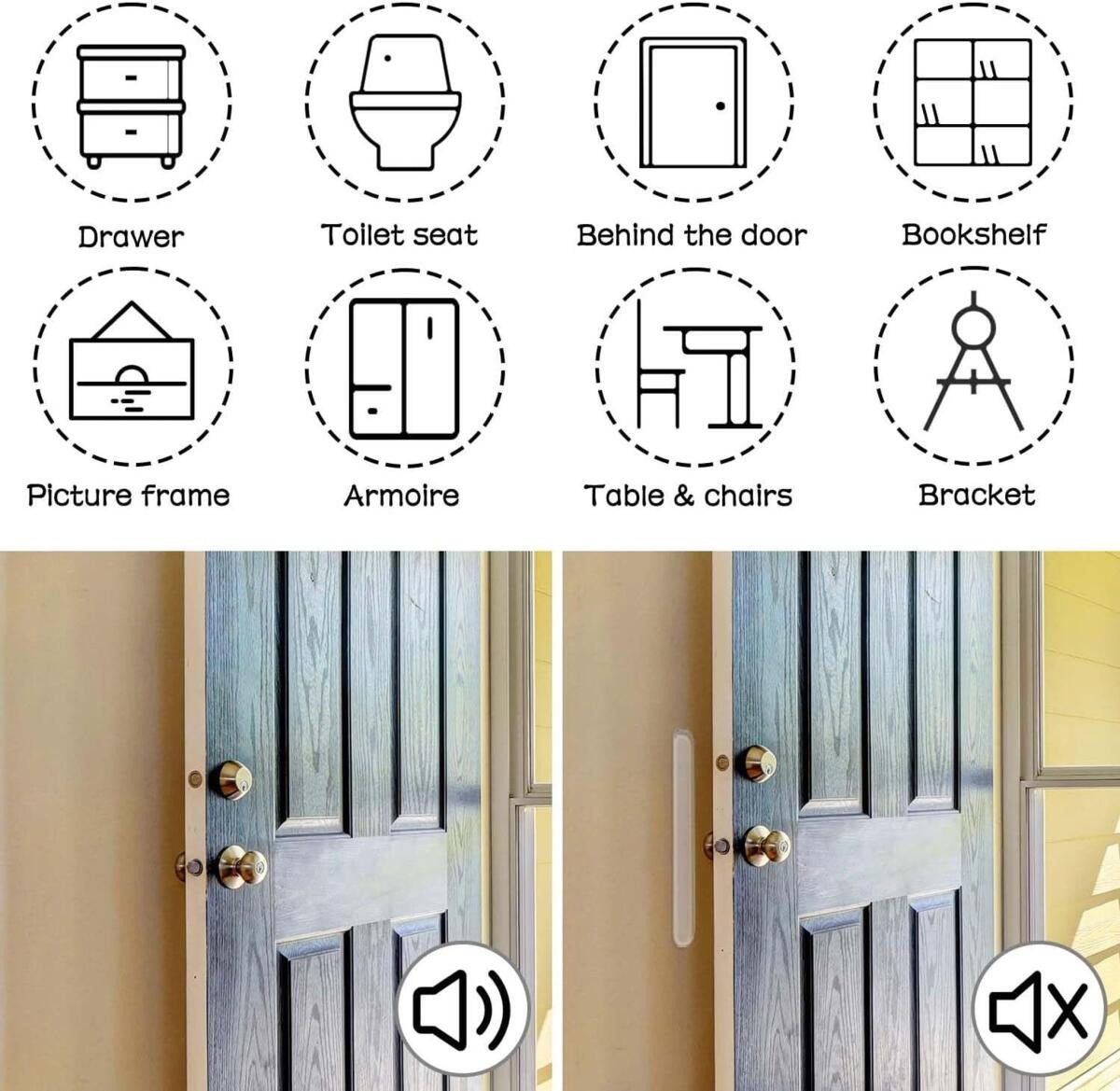 Drawer

Toilet seat

Behind the door

Bookshelf

Picture frame

Armoire

Table & chairs

Bracket