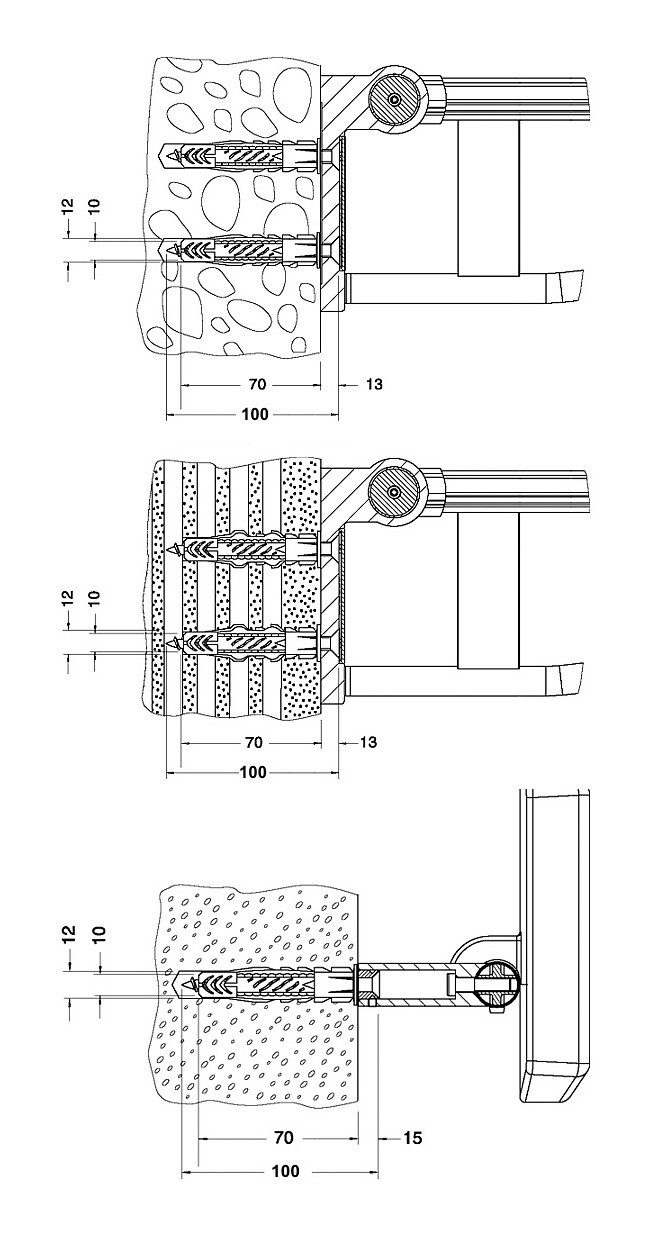 12
10
70
13
100

12
10
70
13
100

12
10
70
15
100